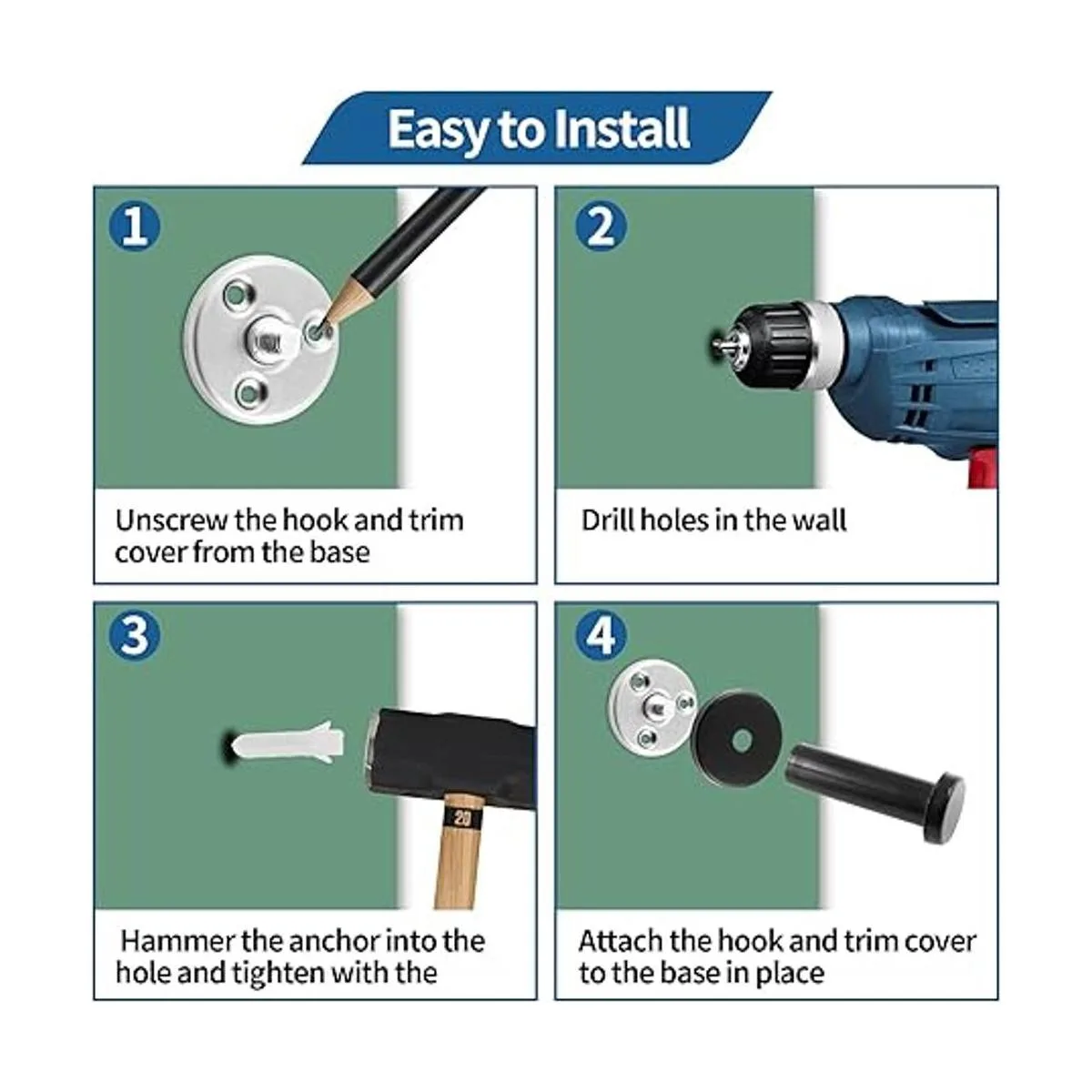 Easy to Install

1

Unscrew the hook and trim cover from the base

2

Drill holes in the wall

3

20

Hammer the anchor into the hole and tighten with the

4

Attach the hook and trim cover to the base in place