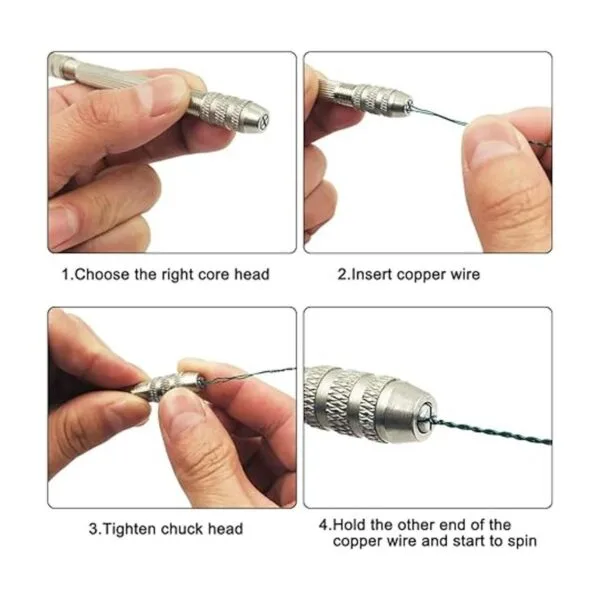 1.Choose the right core head

2.Insert copper wire

3.Tighten chuck head

4.Hold the other end of the copper wire and start to spin