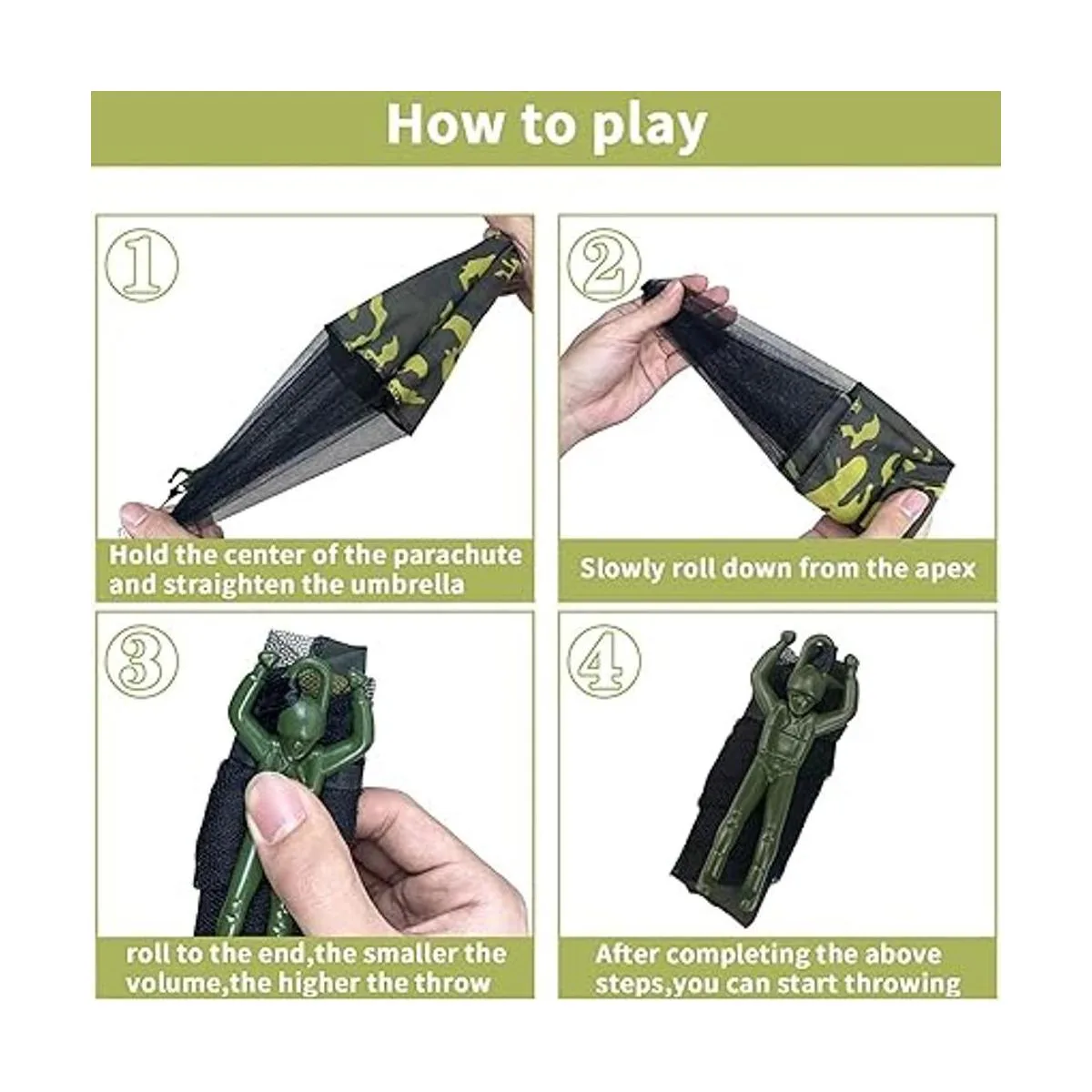 How to play

①

Hold the center of the parachute and straighten the umbrella

②

Slowly roll down from the apex

③

roll to the end,the smaller the volume,the higher the throw

④

After completing the above steps,you can start throwing