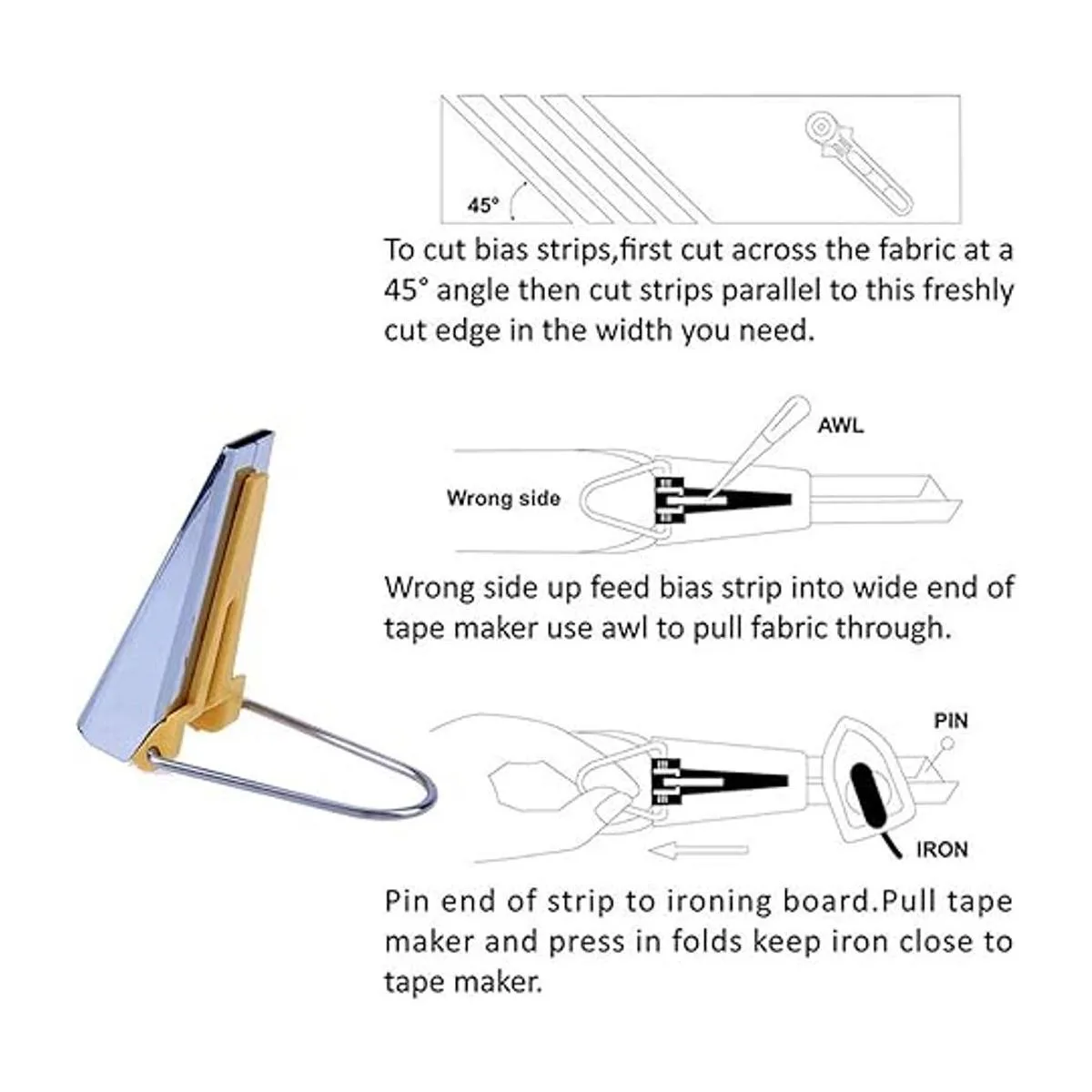 45°

To cut bias strips,first cut across the fabric at a 45° angle then cut strips parallel to this freshly cut edge in the width you need.

AWL

Wrong side

Wrong side up feed bias strip into wide end of tape maker use awl to pull fabric through.

PIN

IRON

Pin end of strip to ironing board.Pull tape maker and press in folds keep iron close to tape maker.