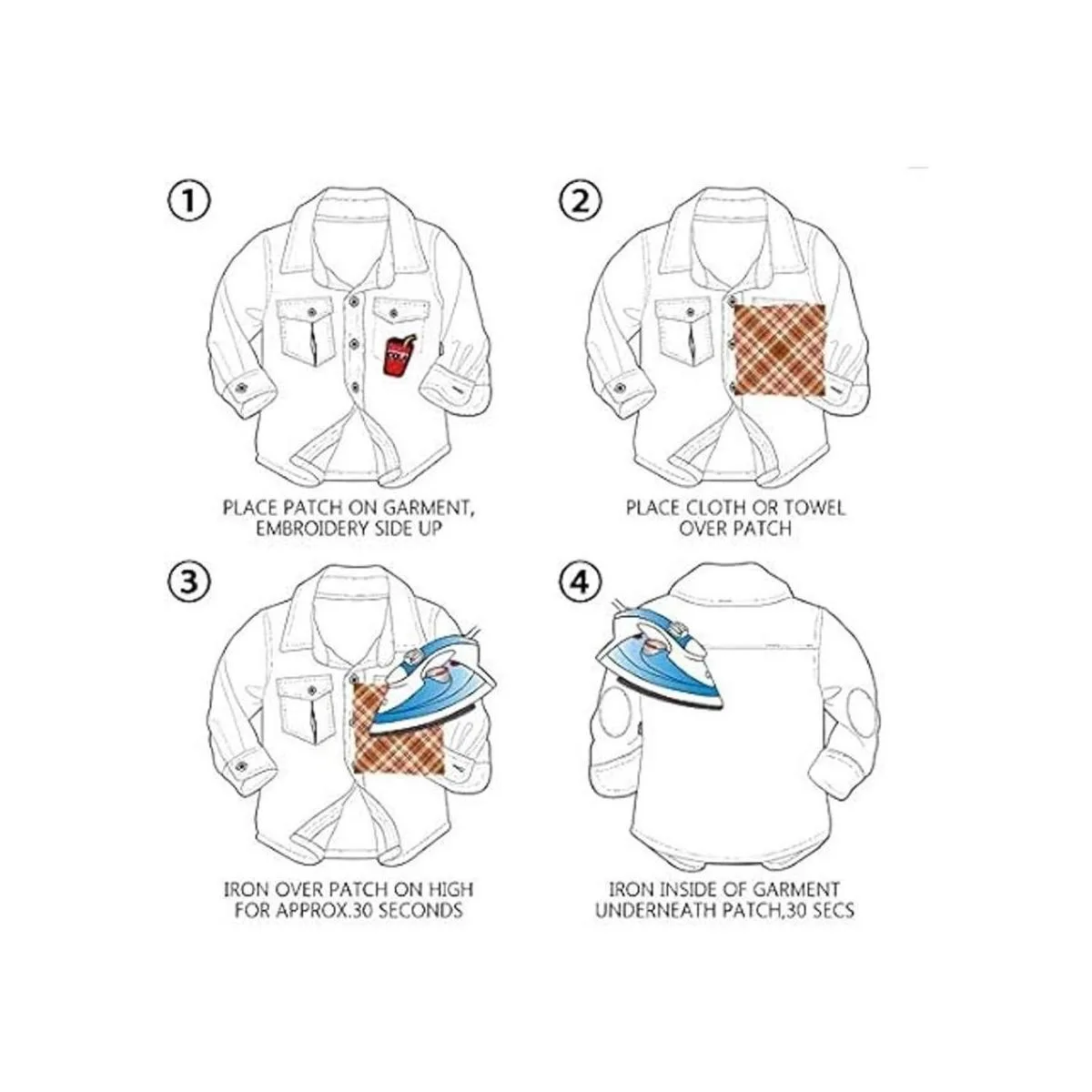 ①

PLACE PATCH ON GARMENT, EMBROIDERY SIDE UP

②

PLACE CLOTH OR TOWEL OVER PATCH

③

IRON OVER PATCH ON HIGH FOR APPROX.30 SECONDS

④

IRON INSIDE OF GARMENT UNDERNEATH PATCH,30 SECS