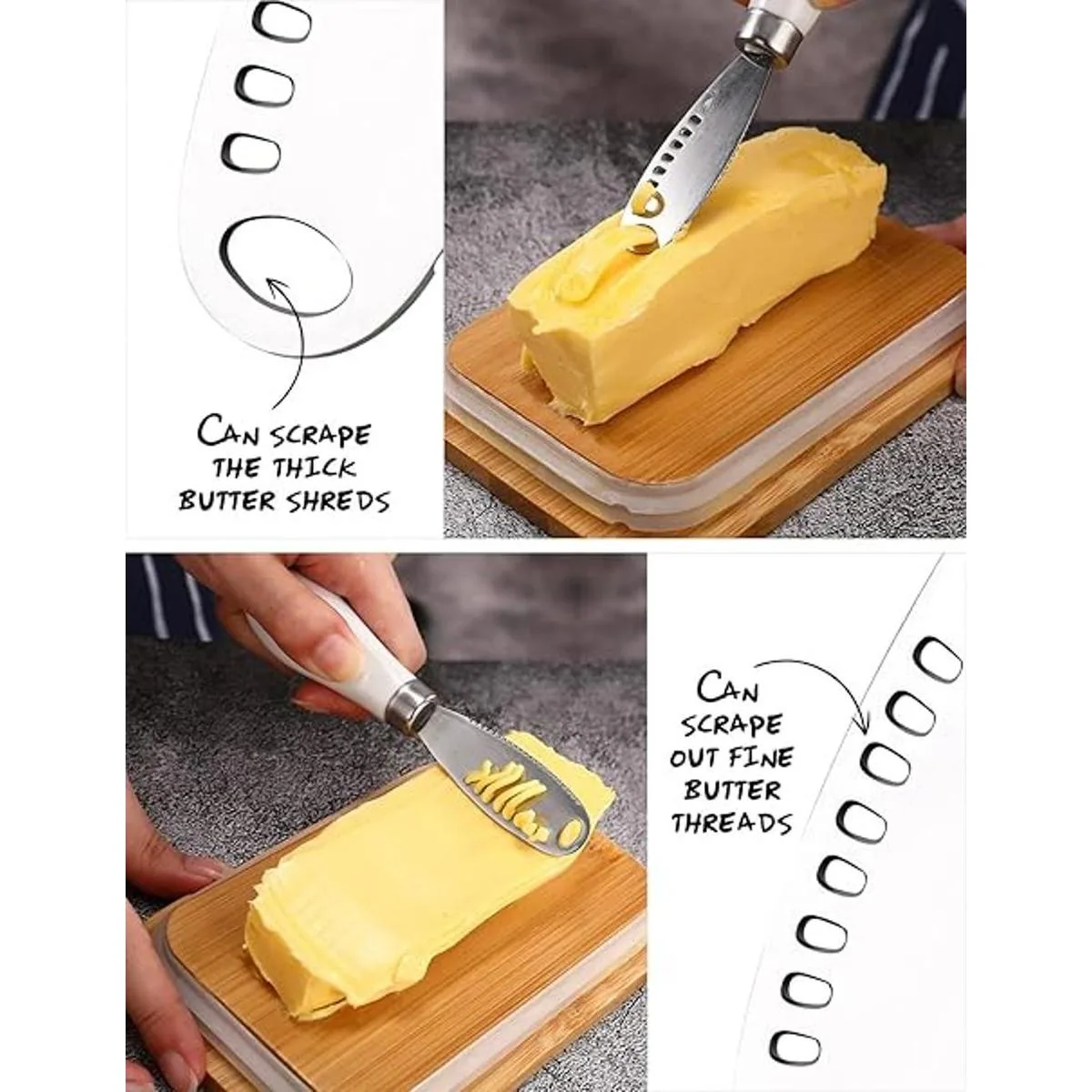 CAN SCRAPE THE THICK BUTTER SHREDS

CAN SCRAPE OUT FINE BUTTER THREADS