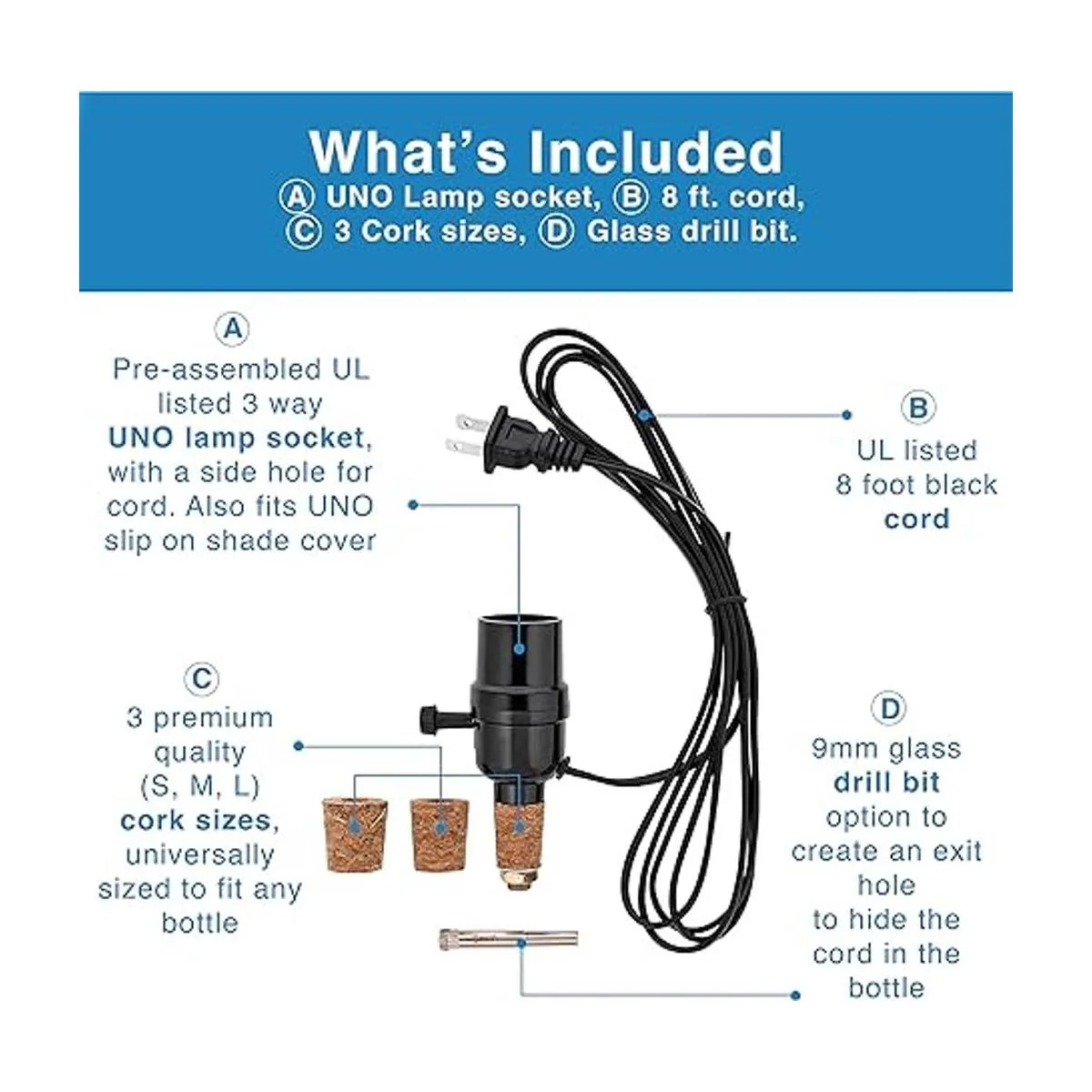 What's Included
Ⓐ UNO Lamp socket, Ⓑ 8 ft. cord,
Ⓒ 3 Cork sizes, Ⓓ Glass drill bit.

A
Pre-assembled UL listed 3 way UNO lamp socket, with a side hole for cord. Also fits UNO slip on shade cover

B
UL listed 8 foot black cord

C
3 premium quality (S, M, L) cork sizes, universally sized to fit any bottle

D
9mm glass drill bit option to create an exit hole to hide the cord in the bottle