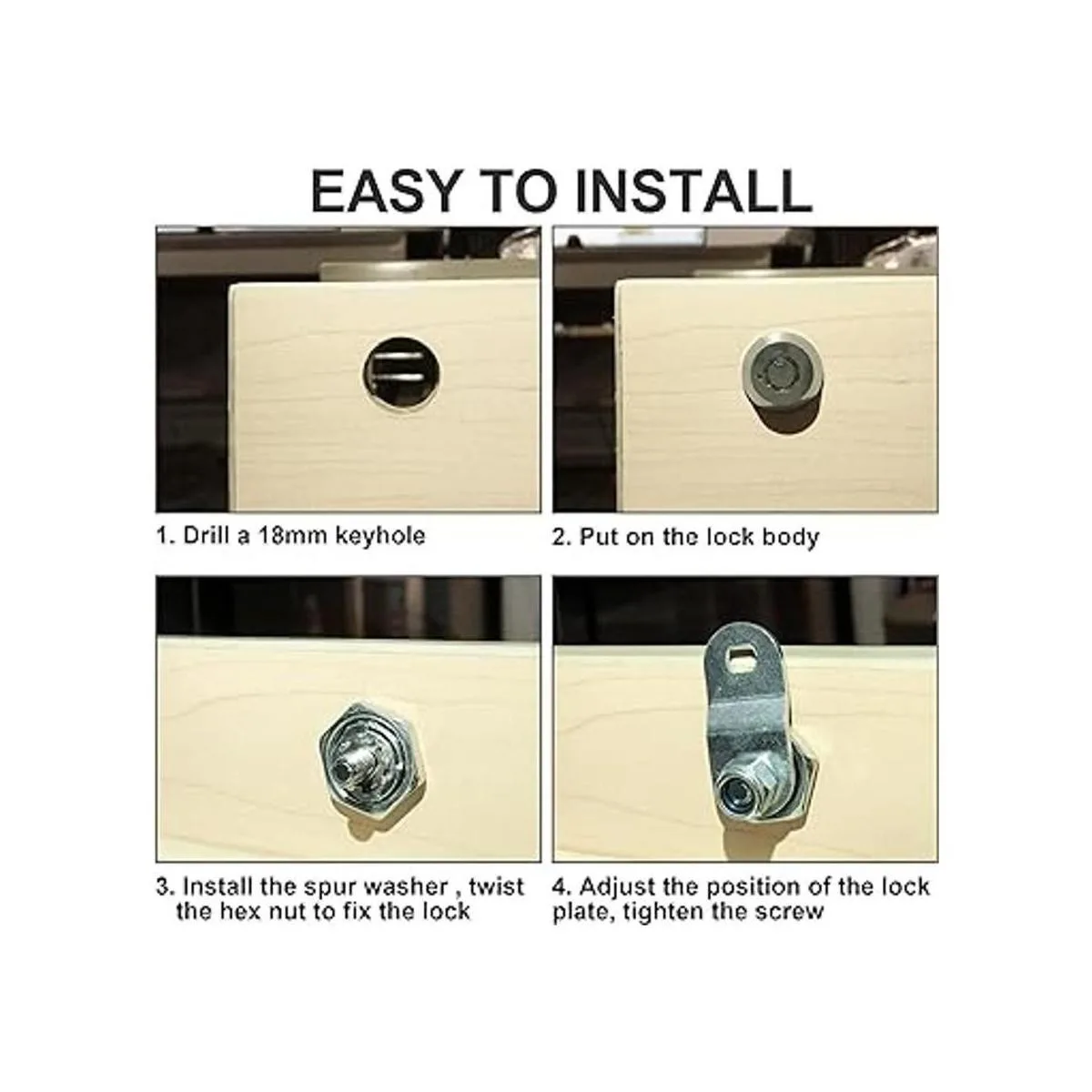 EASY TO INSTALL

1. Drill a 18mm keyhole

2. Put on the lock body

3. Install the spur washer , twist the hex nut to fix the lock

4. Adjust the position of the lock plate, tighten the screw