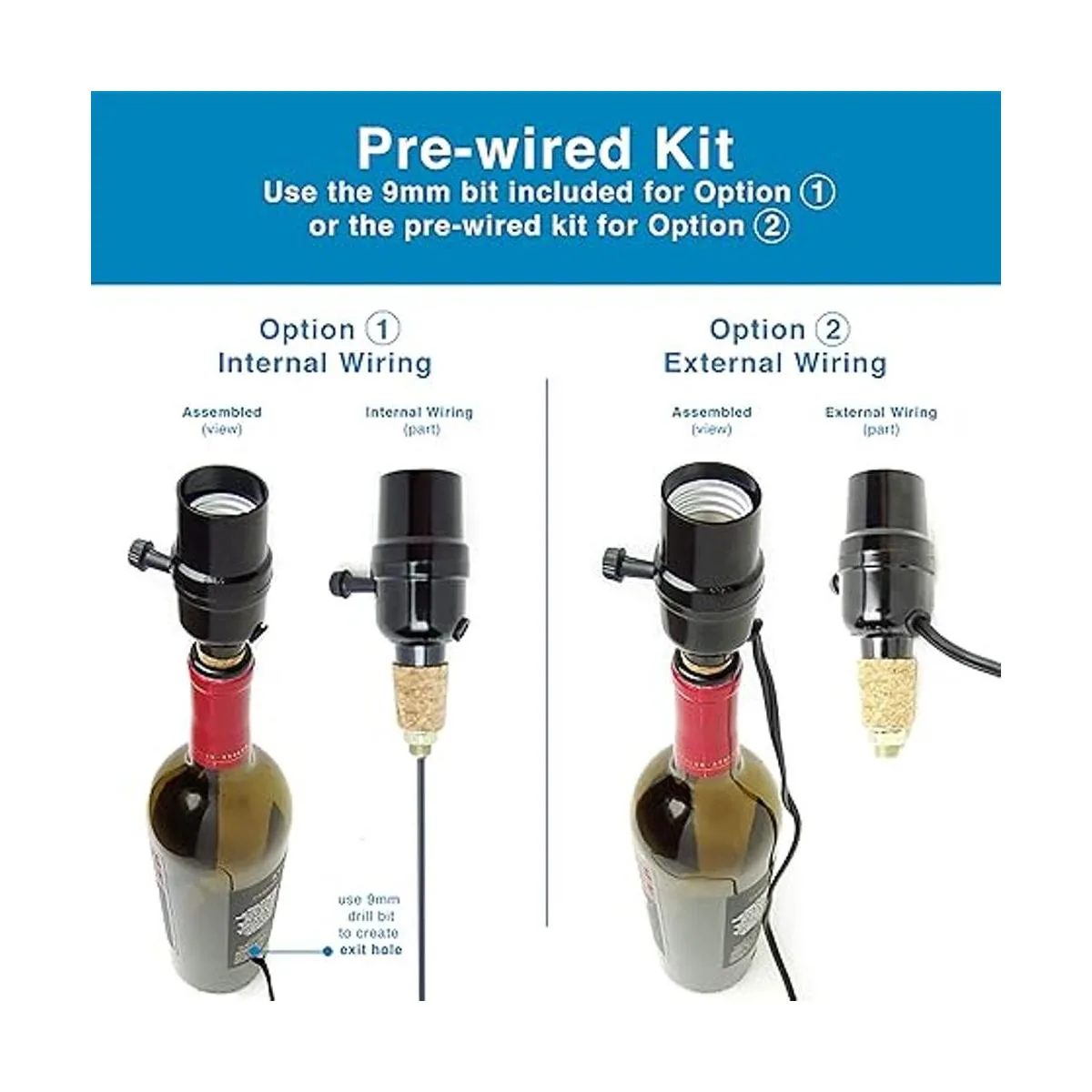 Pre-wired Kit
Use the 9mm bit included for Option ①
or the pre-wired kit for Option ②

Option ①
Internal Wiring

Assembled
(view)

Internal Wiring
(part)

use 9mm drill bit to create exit hole

Option ②
External Wiring

Assembled
(view)

External Wiring
(part)