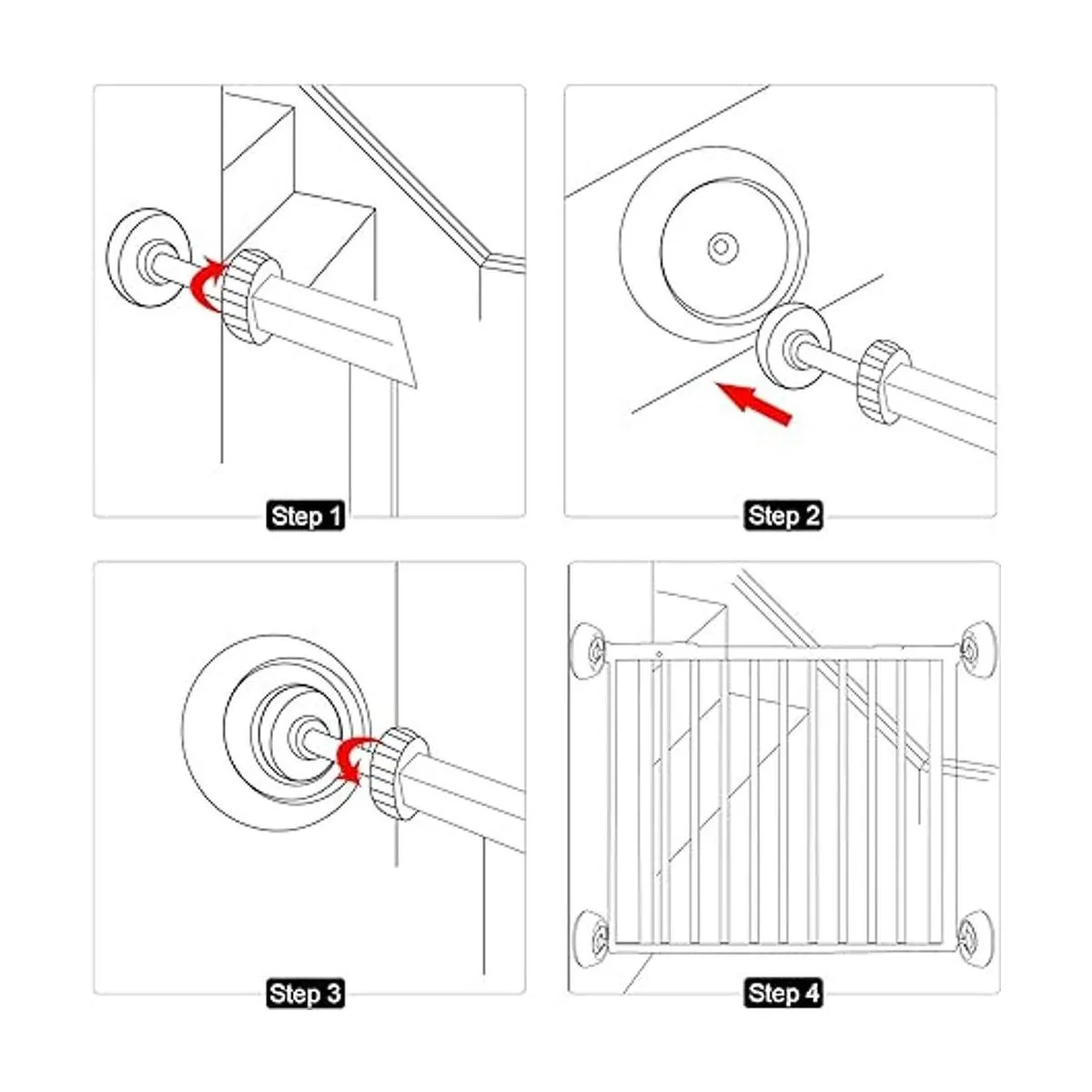 Step 1

Step 2

Step 3

Step 4