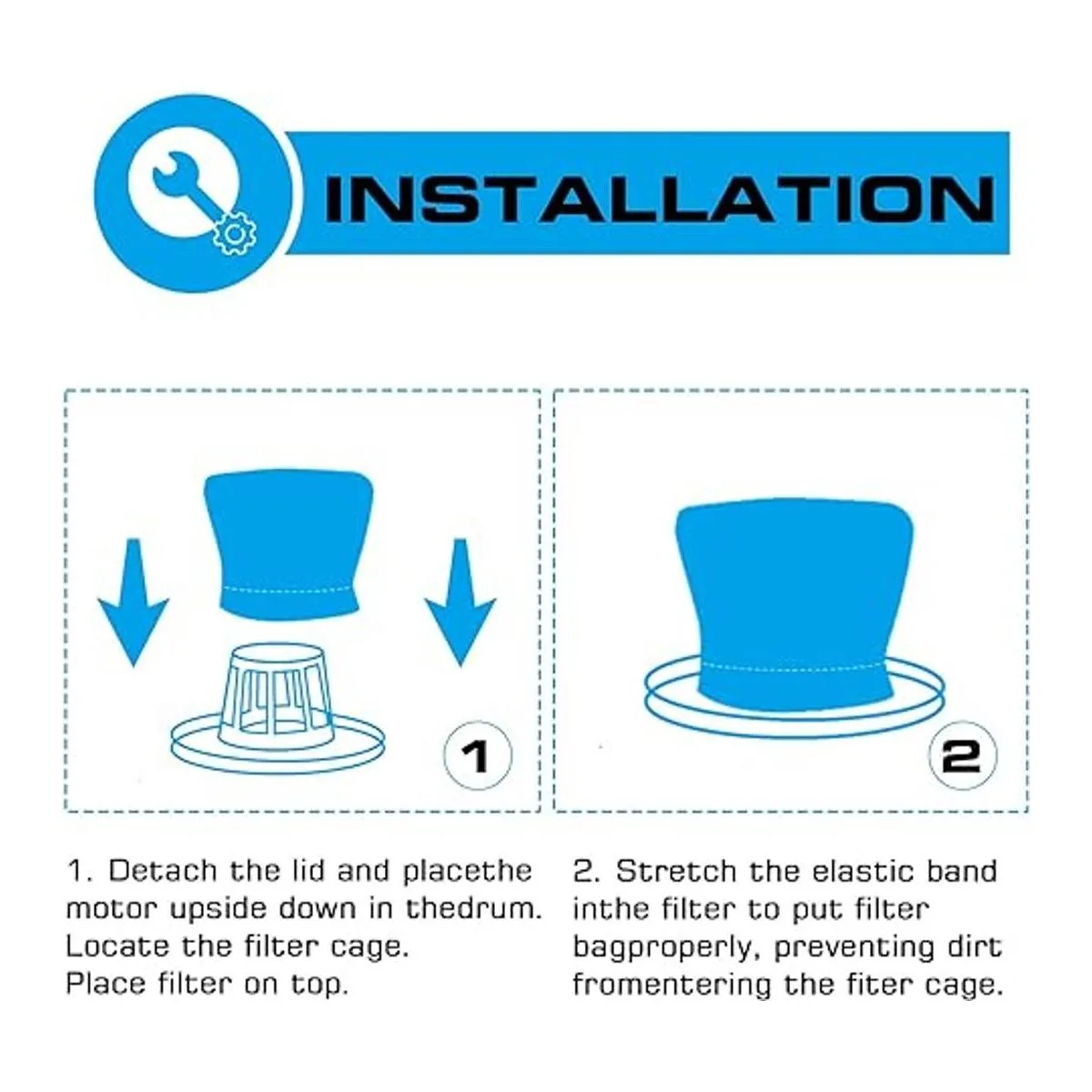 INSTALLATION

1

2

1. Detach the lid and placethe motor upside down in thedrum. Locate the filter cage. Place filter on top.

2. Stretch the elastic band inthe filter to put filter bagproperly, preventing dirt fromentering the fiter cage.