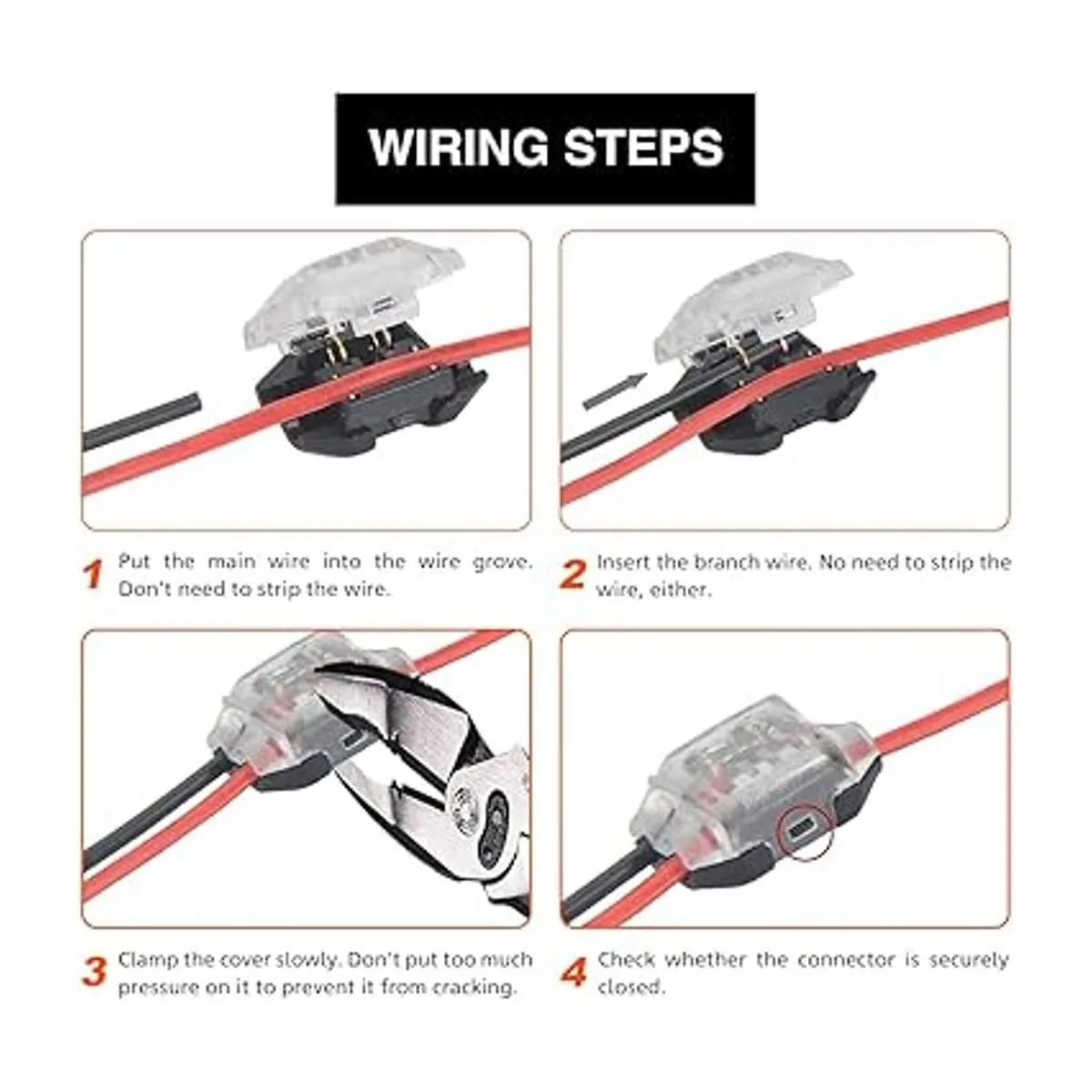 WIRING STEPS

1 Put the main wire into the wire grove. Don't need to strip the wire.

2 Insert the branch wire. No need to strip the wire, either.

3 Clamp the cover slowly. Don't put too much pressure on it to prevent it from cracking.

4 Check whether the connector is securely closed.