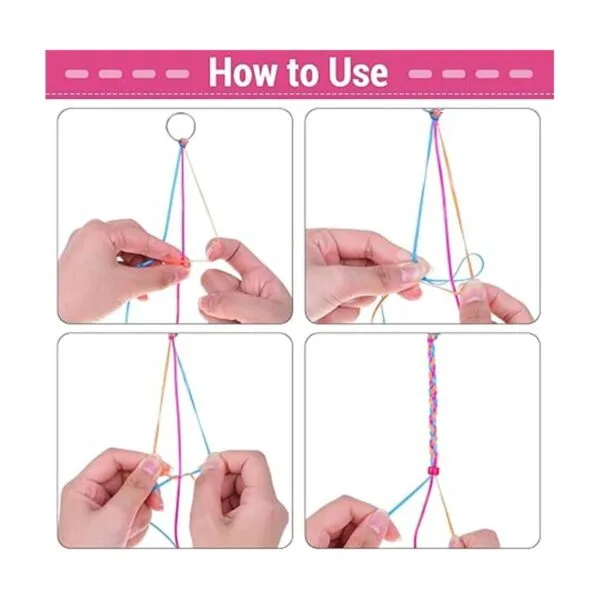 How to Use