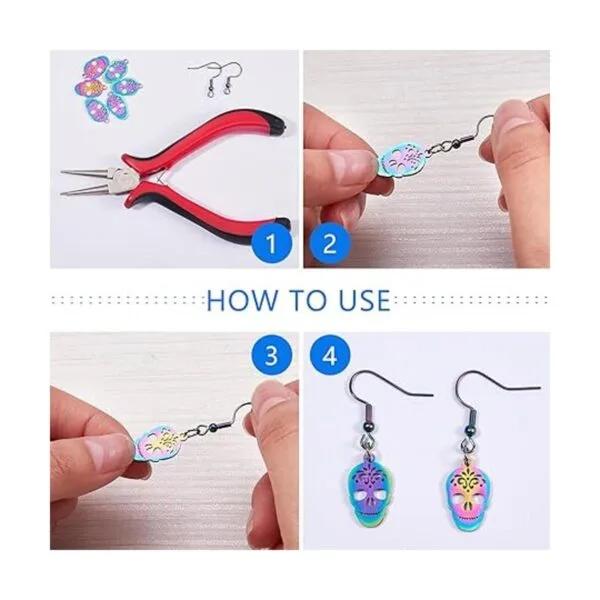 1

2

HOW TO USE

3

4