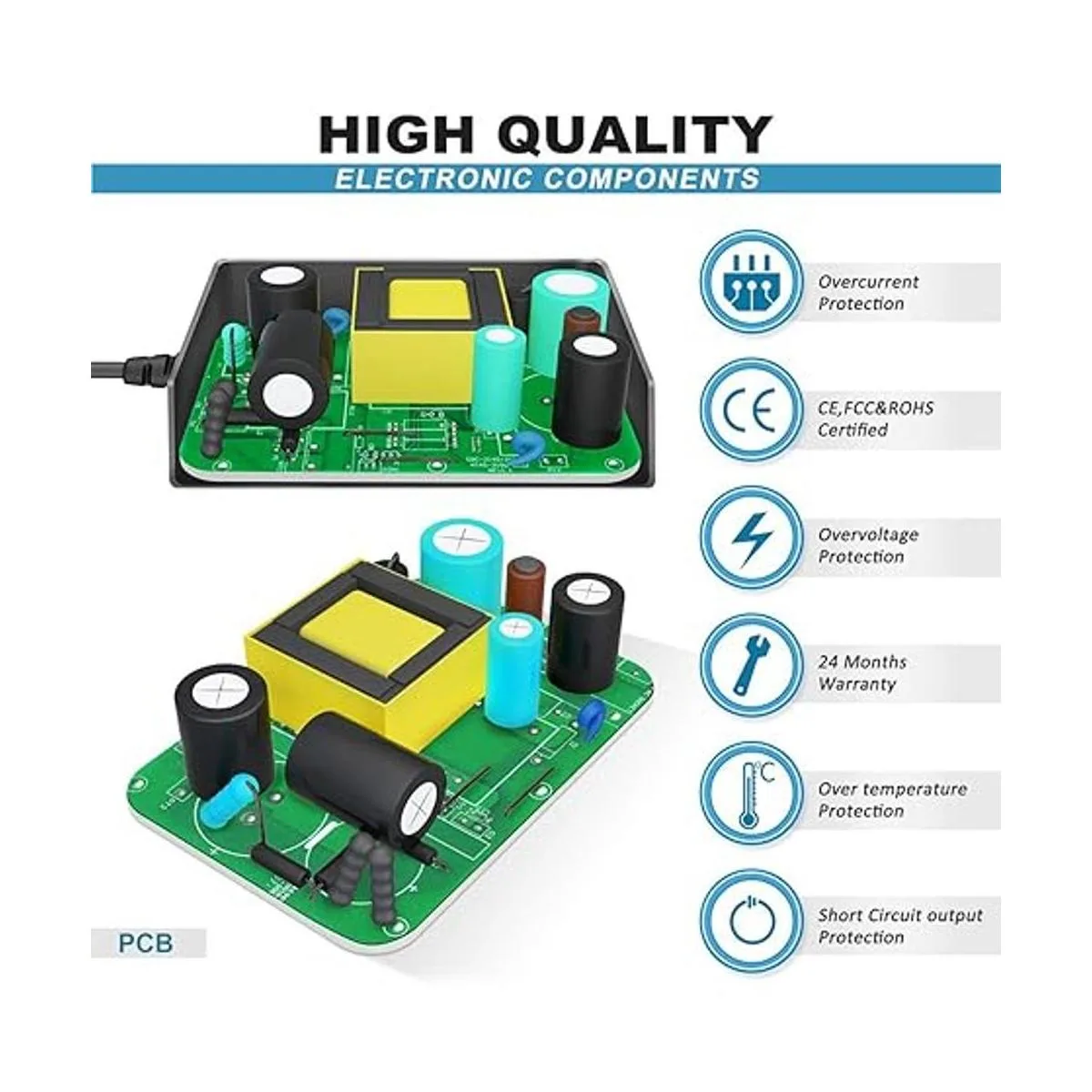 HIGH QUALITY
ELECTRONIC COMPONENTS

Overcurrent Protection

CE
CE,FCC&ROHS Certified

Overvoltage Protection

24 Months Warranty

°C
Over temperature Protection

Short Circuit output Protection

PCB