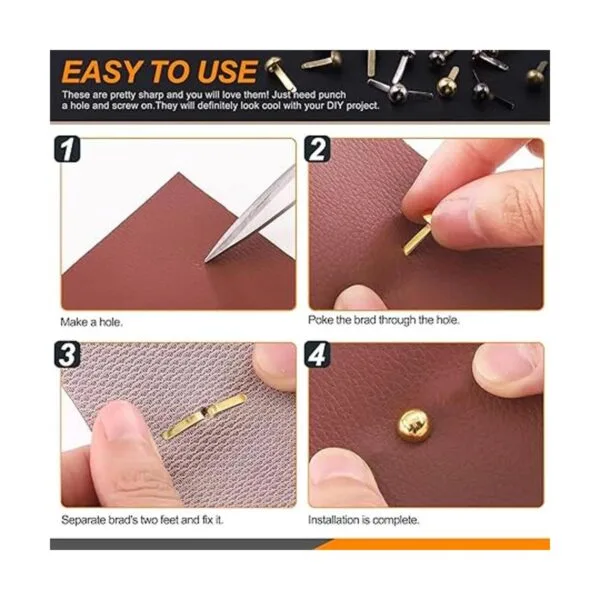 EASY TO USE

These are pretty sharp and you will love them! Just need punch a hole and screw on.They will definitely look cool with your DIY project.

1

Make a hole.

2

Poke the brad through the hole.

3

Separate brad's two feet and fix it.

4

Installation is complete.