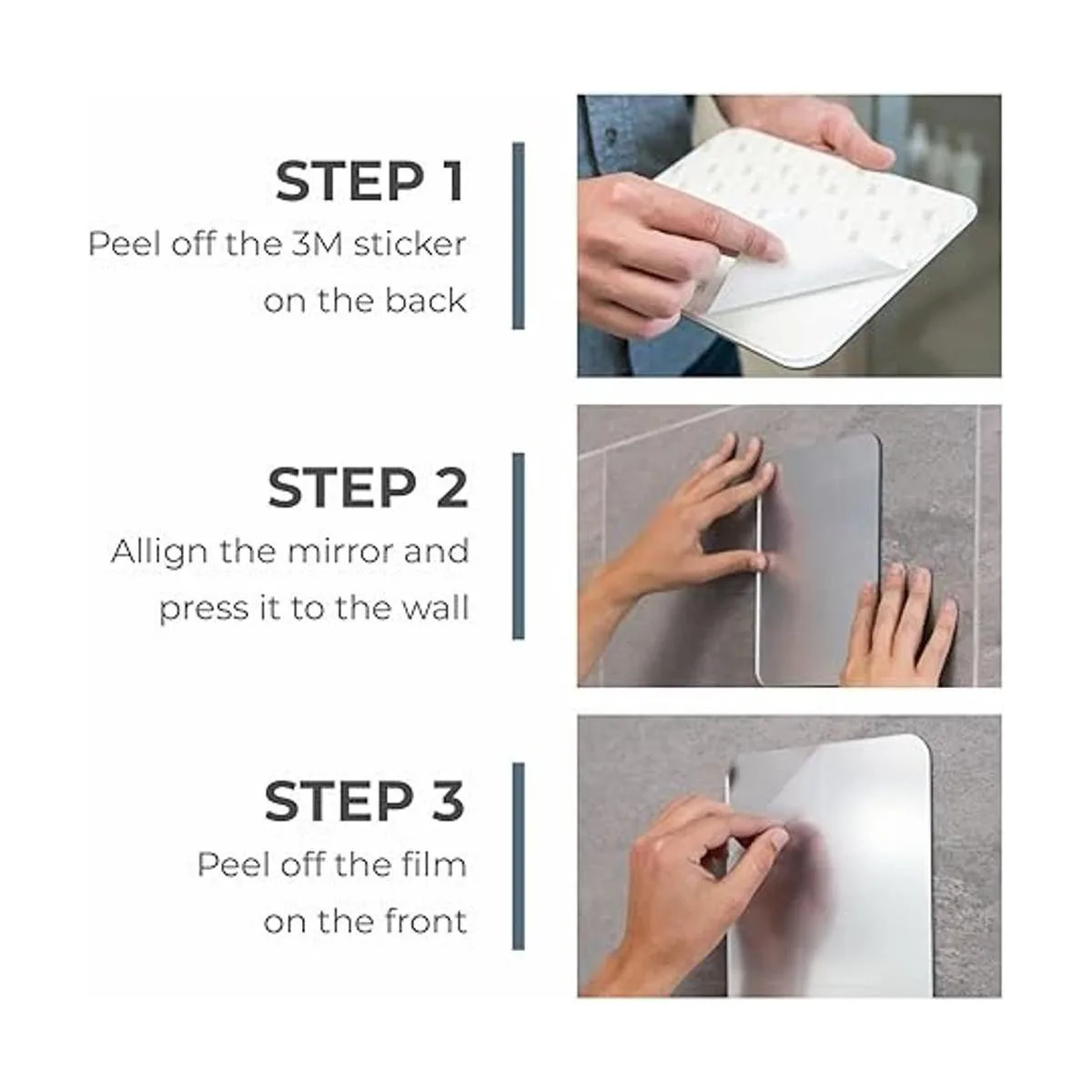 STEP 1
Peel off the 3M sticker on the back

STEP 2
Allign the mirror and press it to the wall

STEP 3
Peel off the film on the front