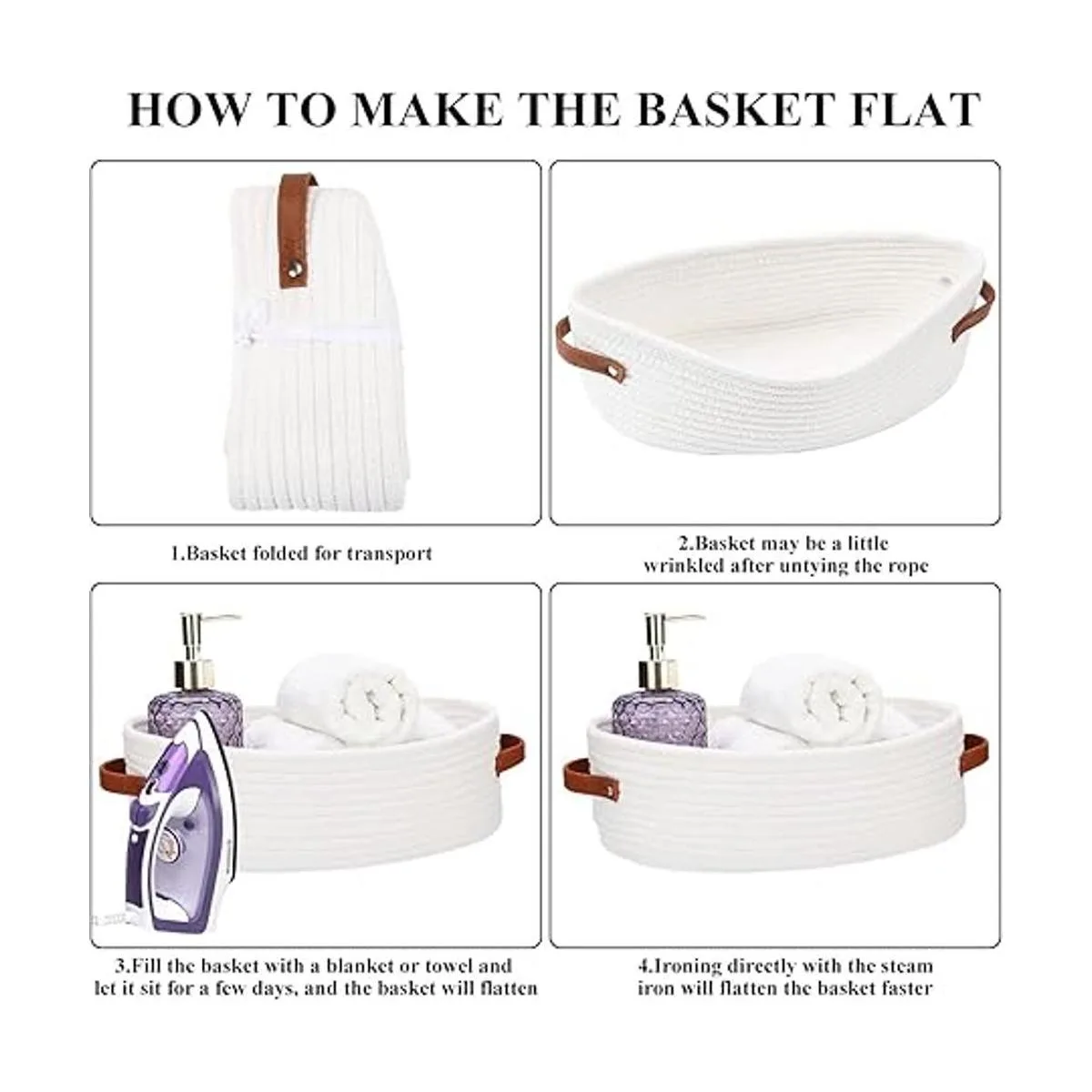 HOW TO MAKE THE BASKET FLAT

1.Basket folded for transport

2.Basket may be a little wrinkled after untying the rope

3.Fill the basket with a blanket or towel and let it sit for a few days, and the basket will flatten

4.Ironing directly with the steam iron will flatten the basket faster