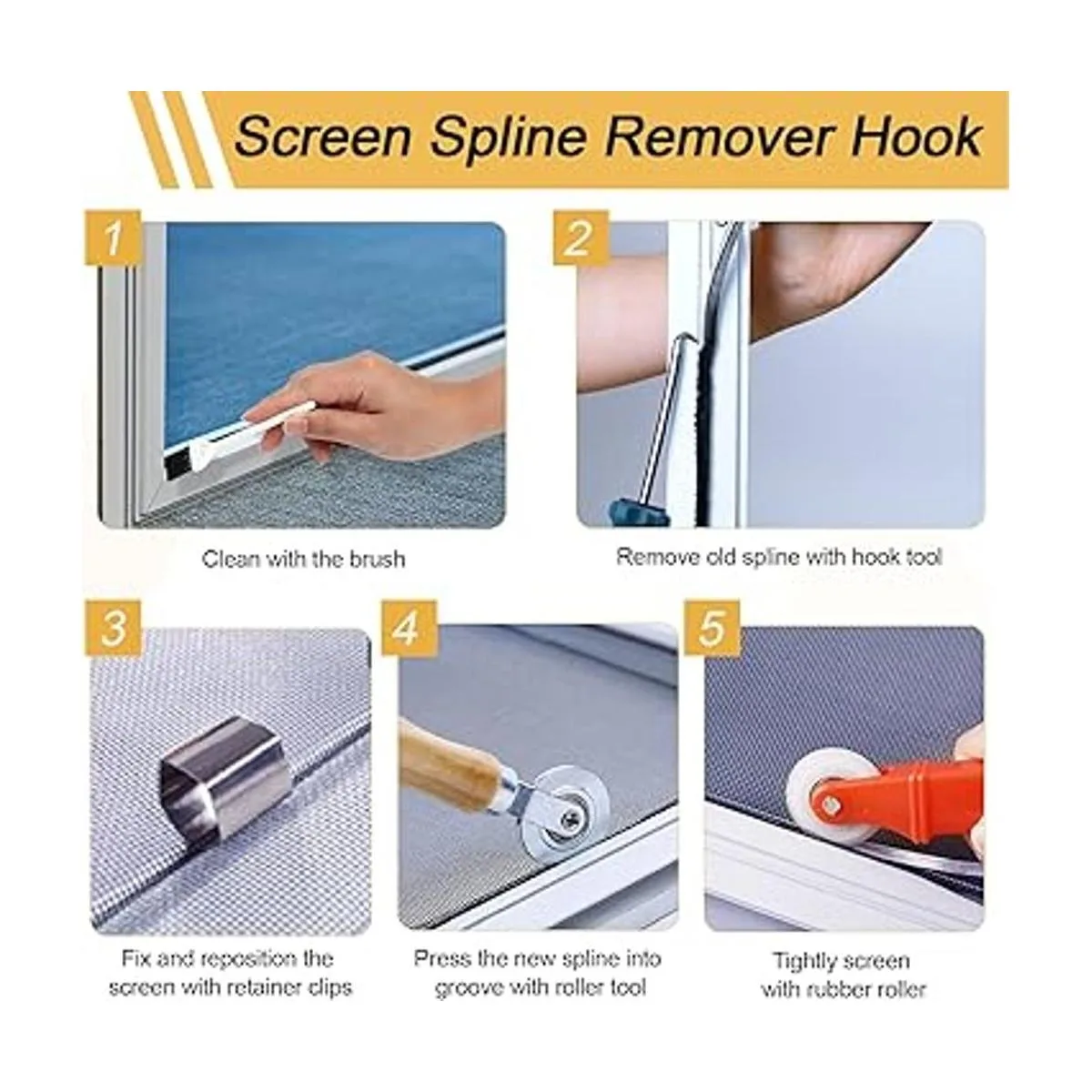 Screen Spline Remover Hook

1

Clean with the brush

2

Remove old spline with hook tool

3

Fix and reposition the screen with retainer clips

4

Press the new spline into groove with roller tool

5

Tightly screen with rubber roller