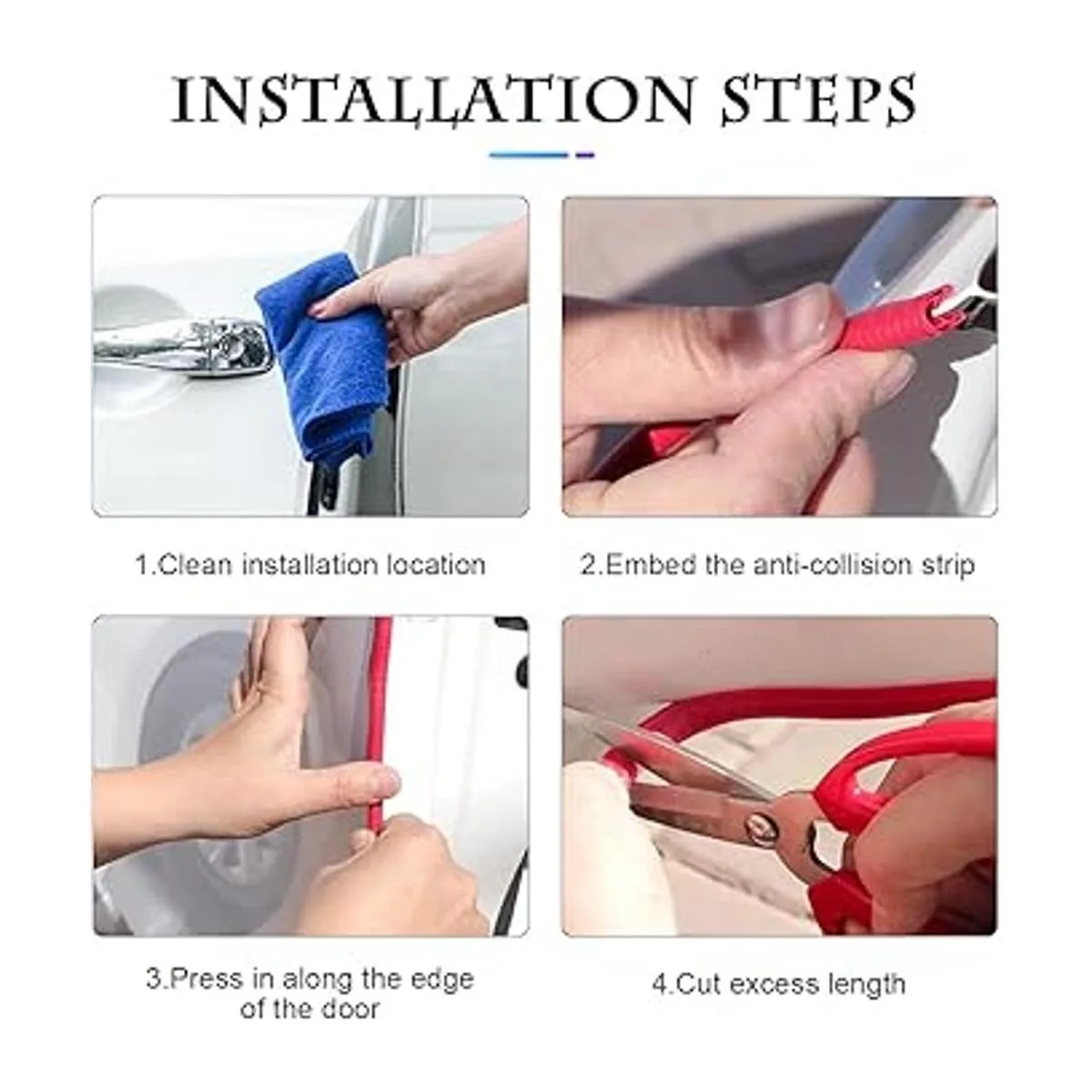 INSTALLATION STEPS

1.Clean installation location

2.Embed the anti-collision strip

3.Press in along the edge of the door

4.Cut excess length