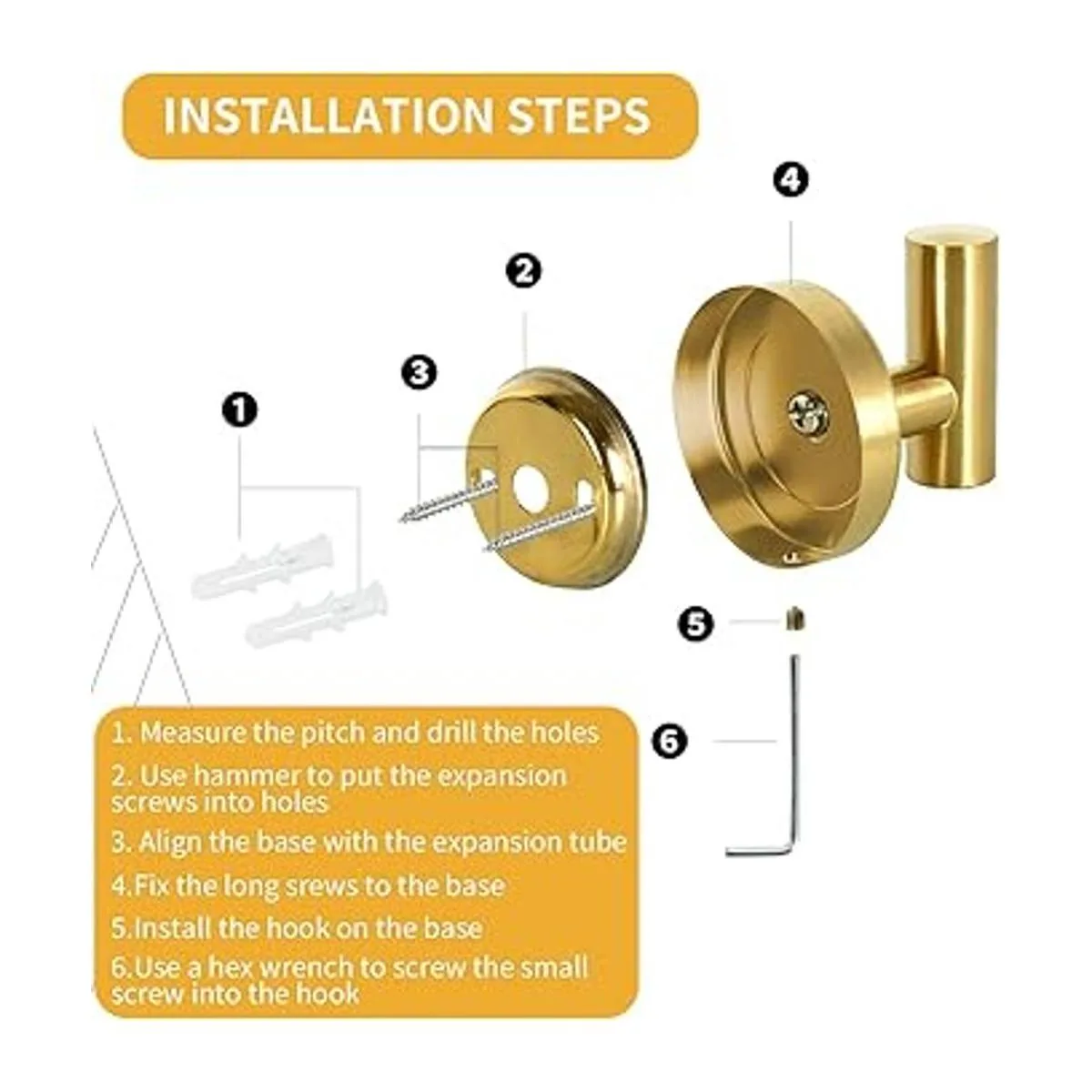 INSTALLATION STEPS

4

2

3

1

5

6

1. Measure the pitch and drill the holes
2. Use hammer to put the expansion screws into holes
3. Align the base with the expansion tube
4.Fix the long srews to the base
5.Install the hook on the base
6.Use a hex wrench to screw the small screw into the hook