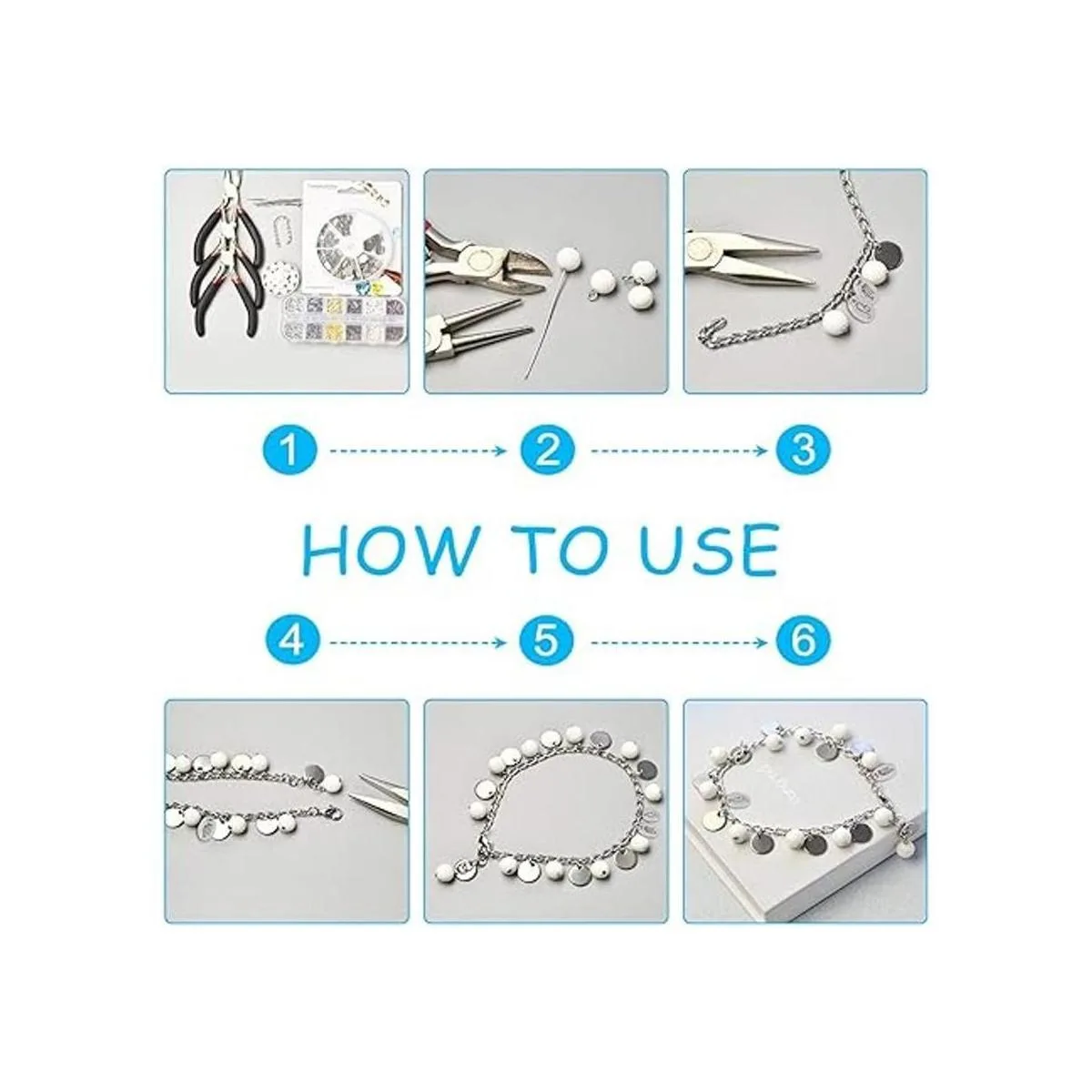 1
2
3

HOW TO USE

4
5
6