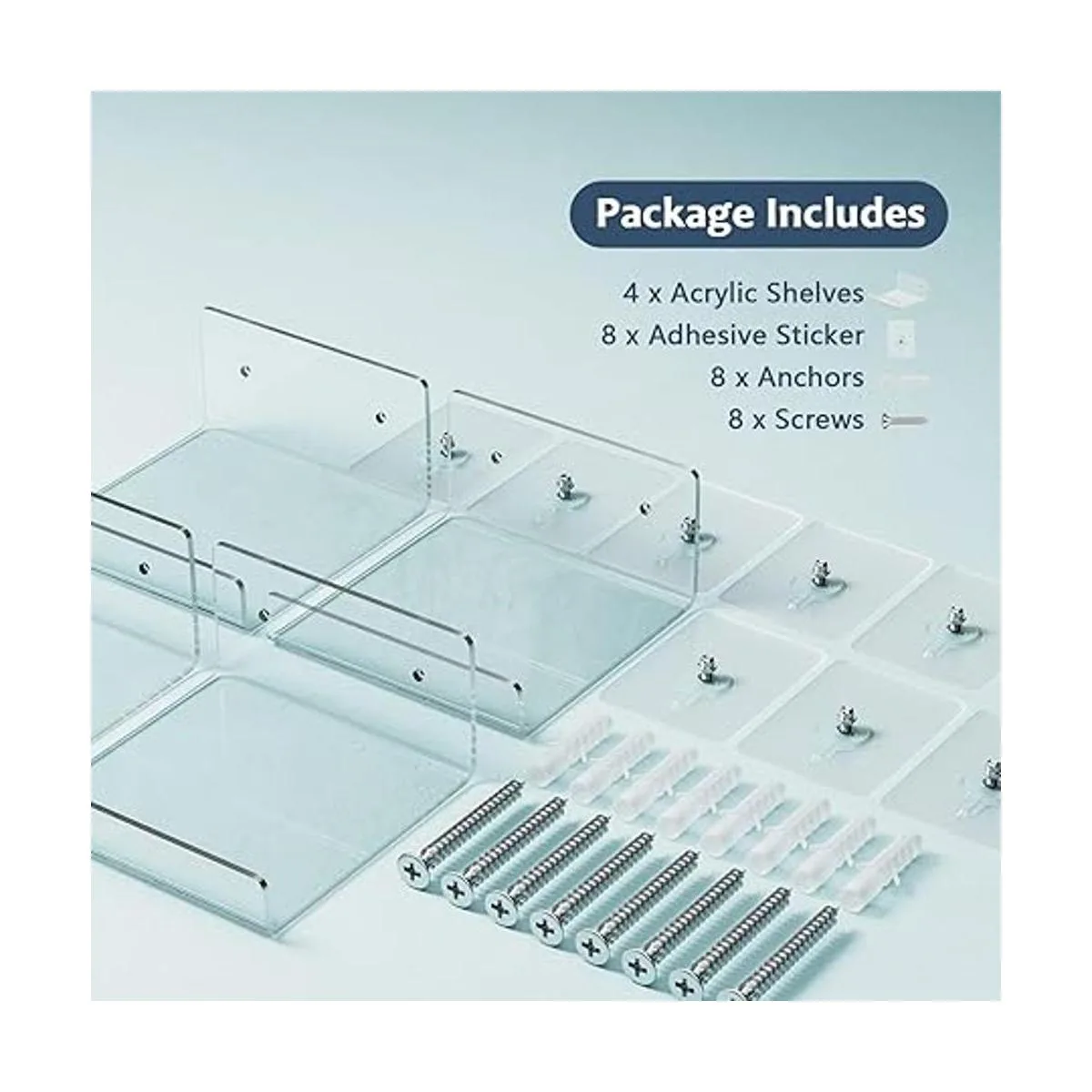 Package Includes

4 x Acrylic Shelves
8 x Adhesive Sticker
8 x Anchors
8 x Screws