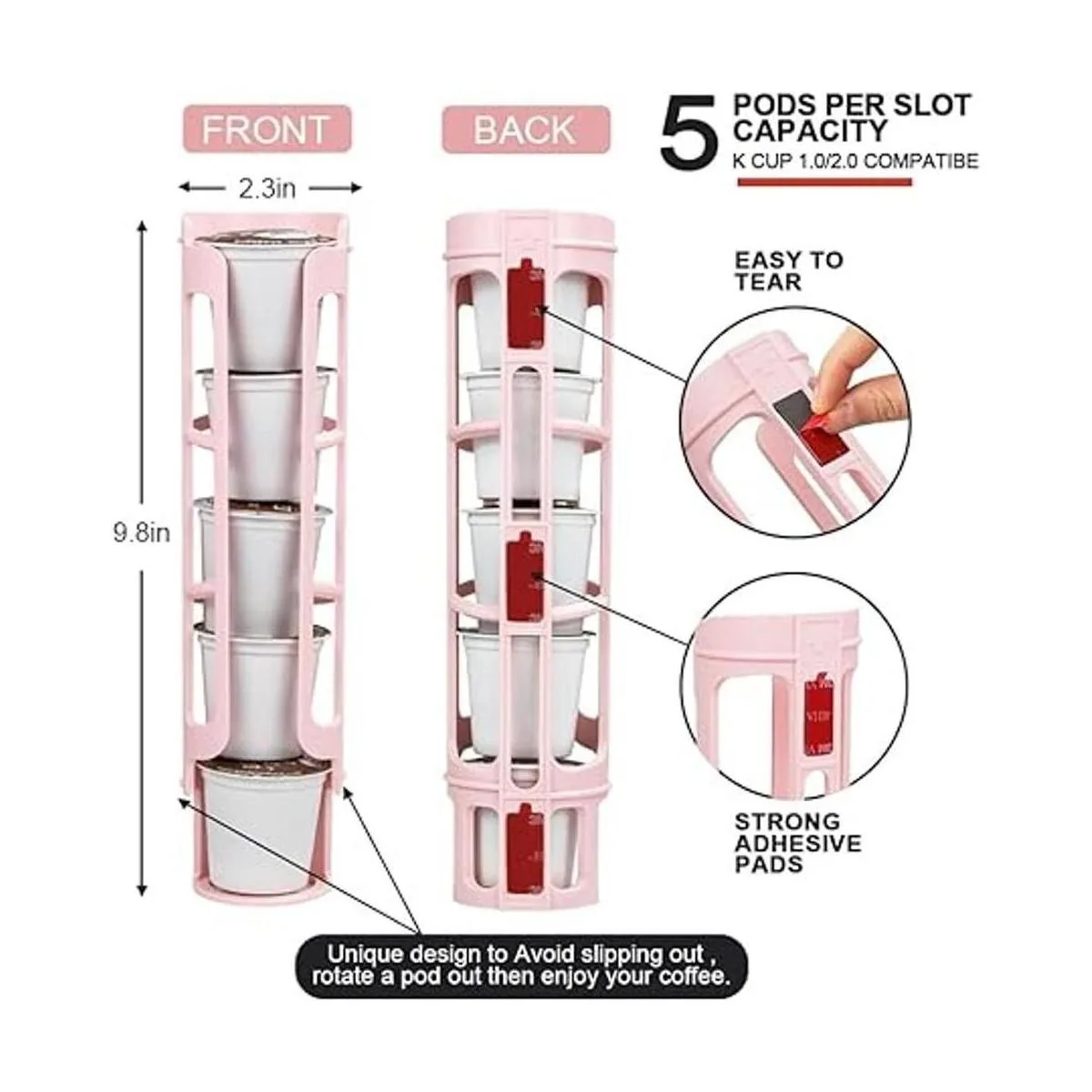 FRONT

BACK

5 PODS PER SLOT CAPACITY
K CUP 1.0/2.0 COMPATIBE

2.3in

9.8in

EASY TO TEAR

STRONG ADHESIVE PADS

Unique design to Avoid slipping out , rotate a pod out then enjoy your coffee.