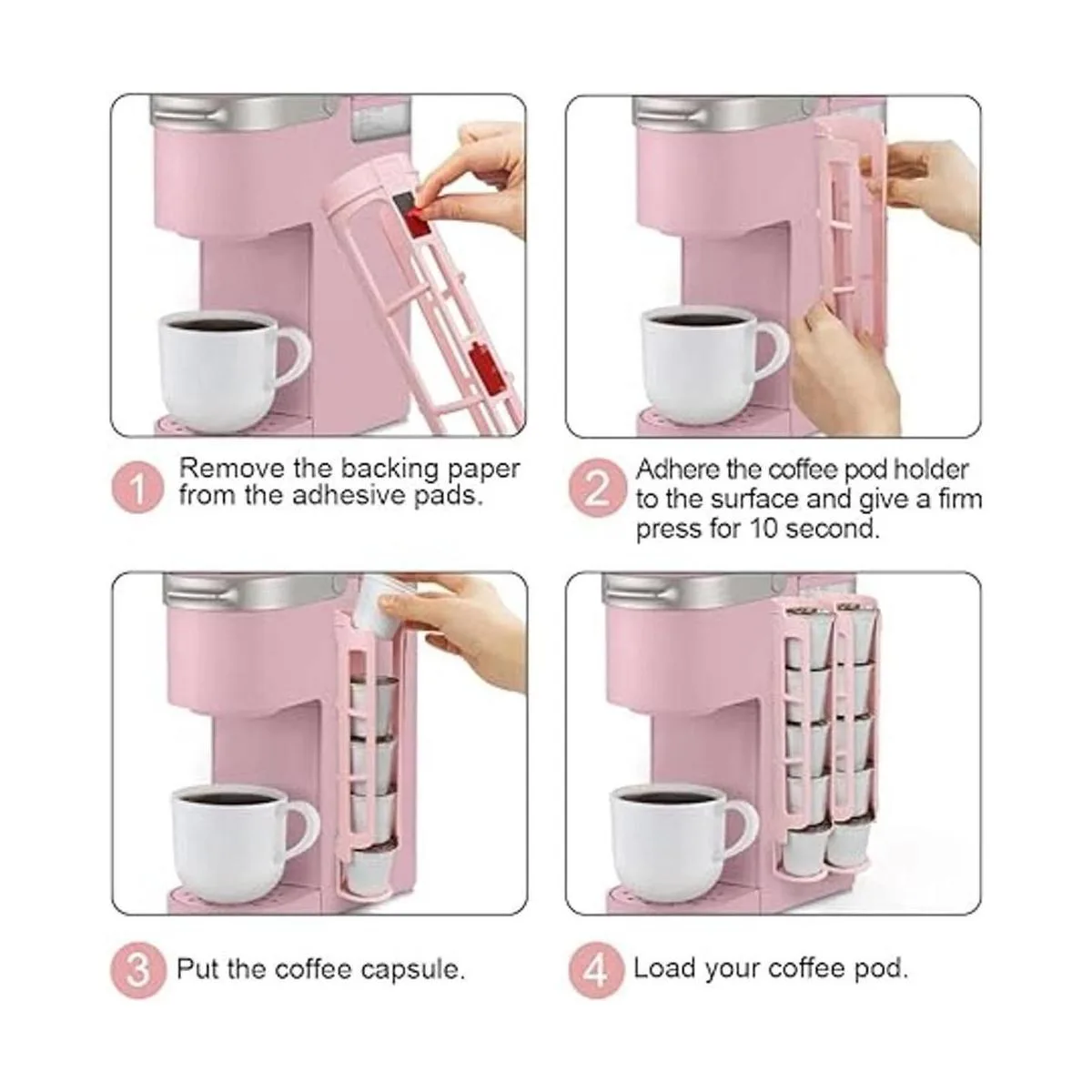 1 Remove the backing paper from the adhesive pads.

2 Adhere the coffee pod holder to the surface and give a firm press for 10 second.

3 Put the coffee capsule.

4 Load your coffee pod.