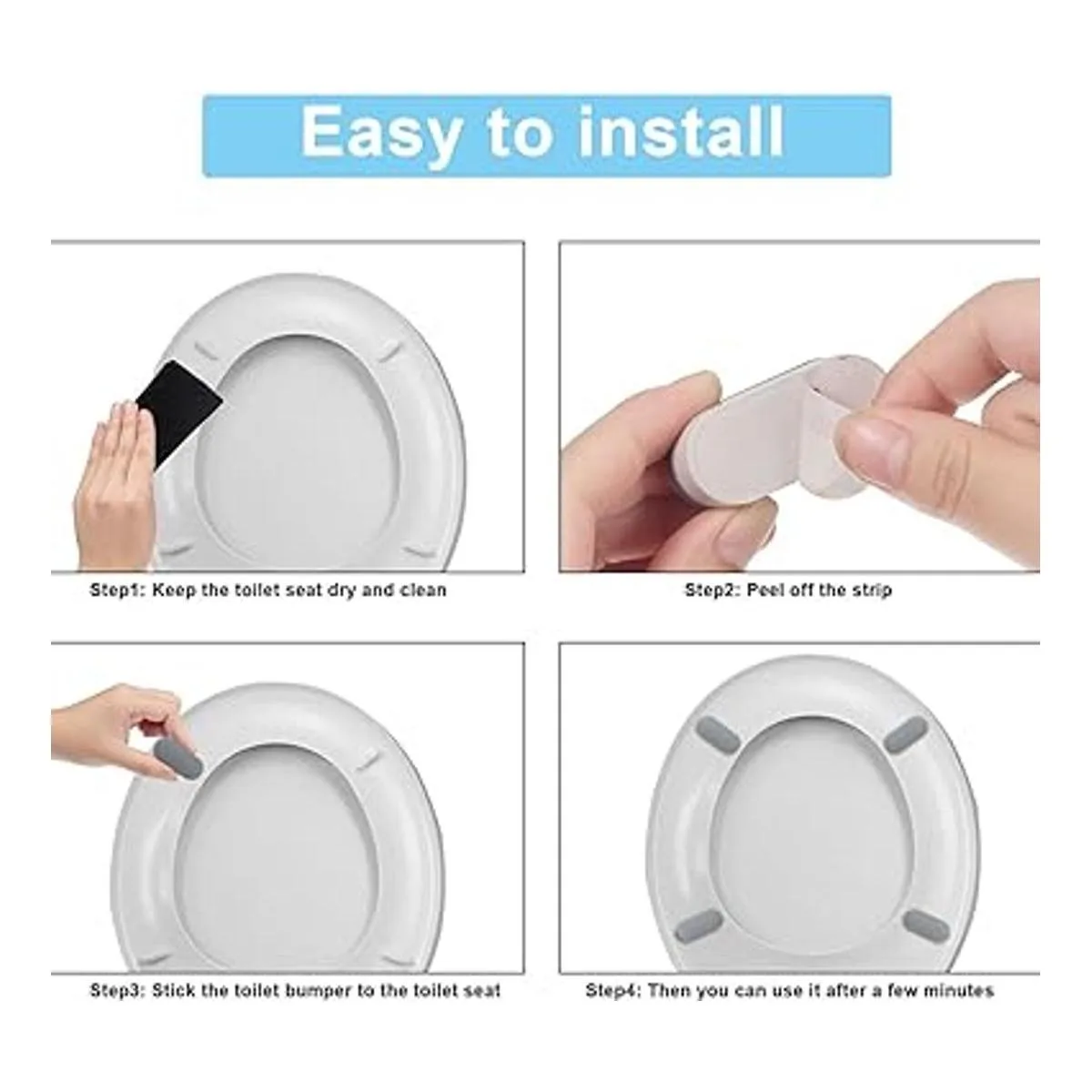 Easy to install

Step1: Keep the toilet seat dry and clean

Step2: Peel off the strip

Step3: Stick the toilet bumper to the toilet seat

Step4: Then you can use it after a few minutes