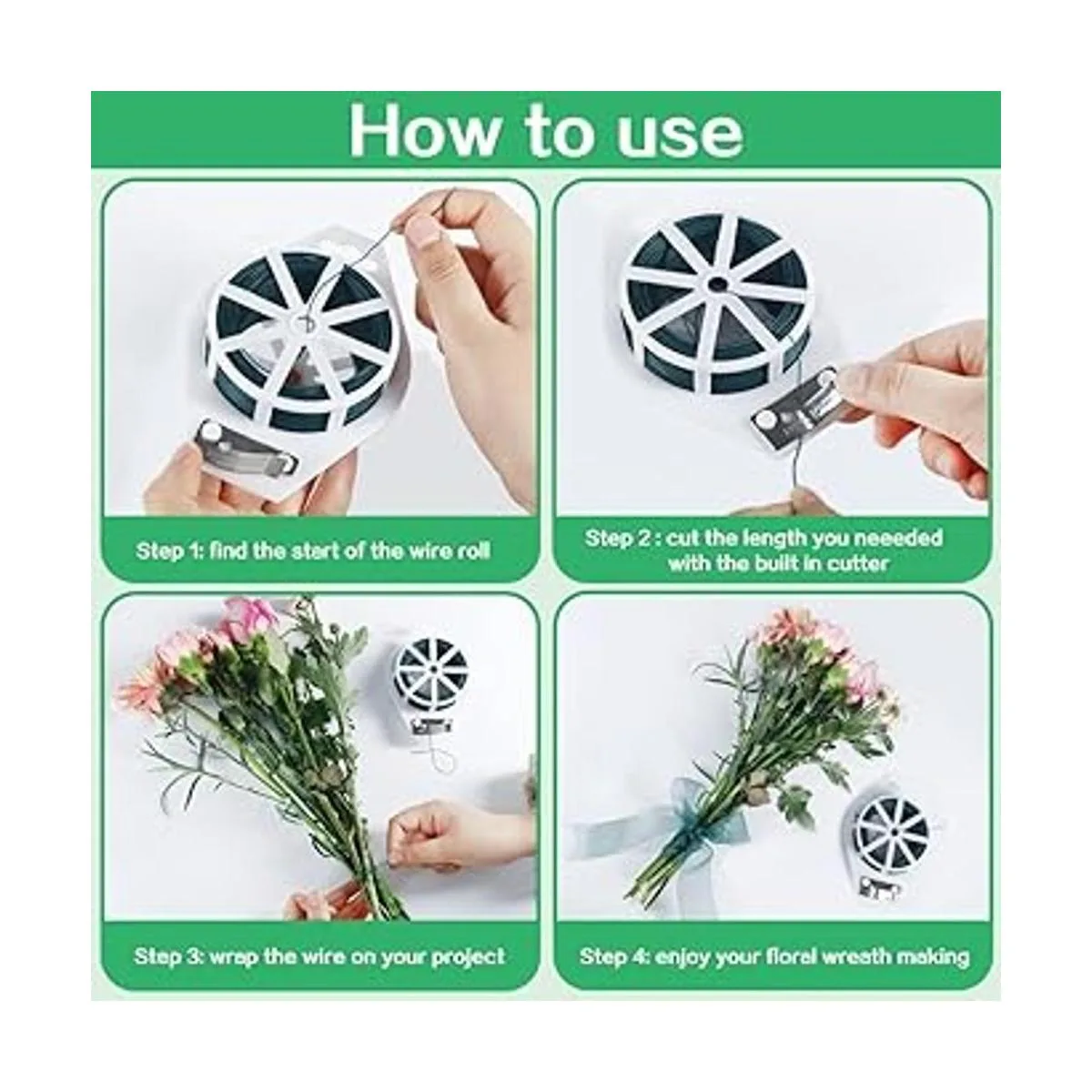 How to use

Step 1: find the start of the wire roll

Step 2 : cut the length you neeeded with the built in cutter

Step 3: wrap the wire on your project

Step 4: enjoy your floral wreath making