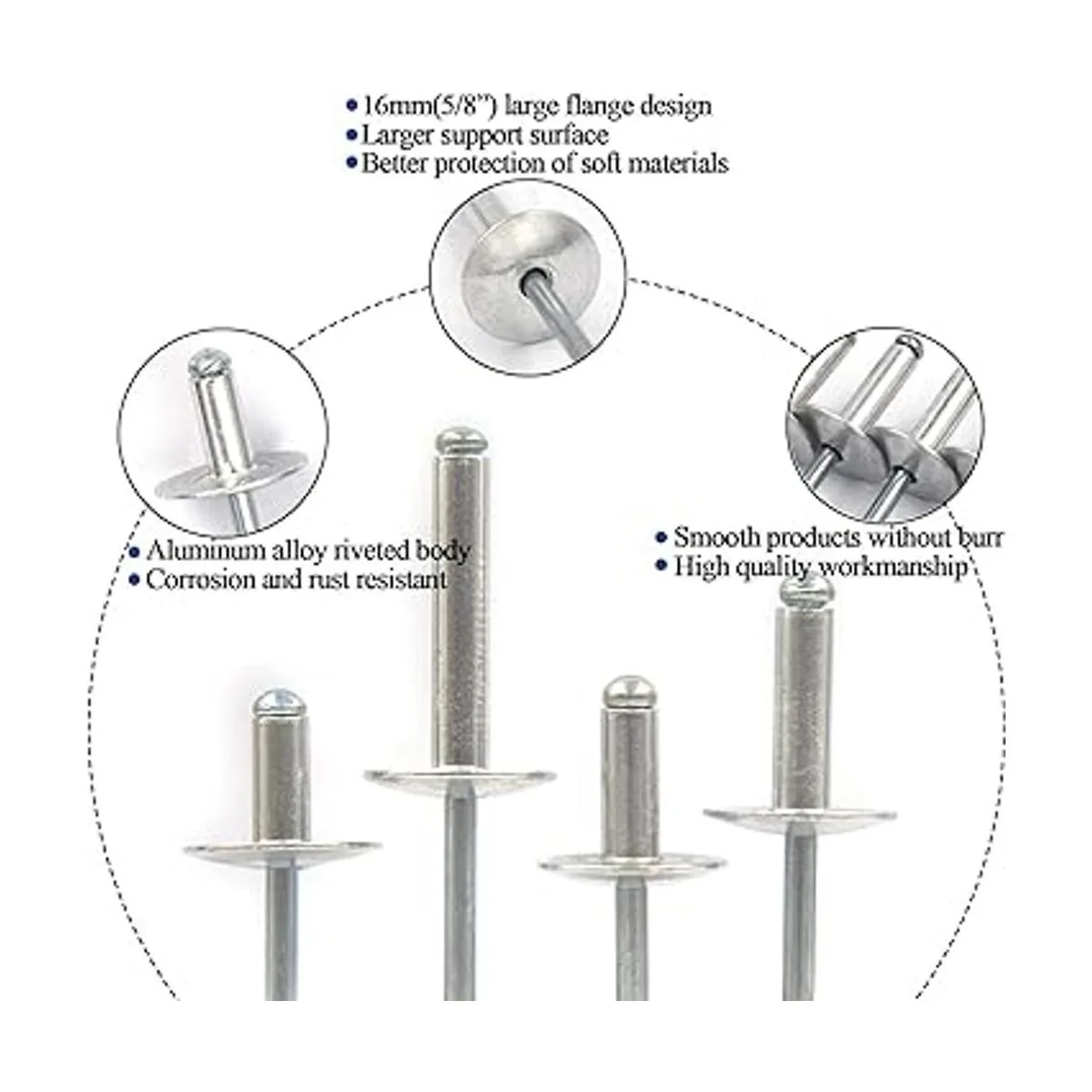 • 16mm(5/8") large flange design
• Larger support surface
• Better protection of soft materials

• Aluminum alloy riveted body
• Corrosion and rust resistant

• Smooth products without burr
• High quality workmanship