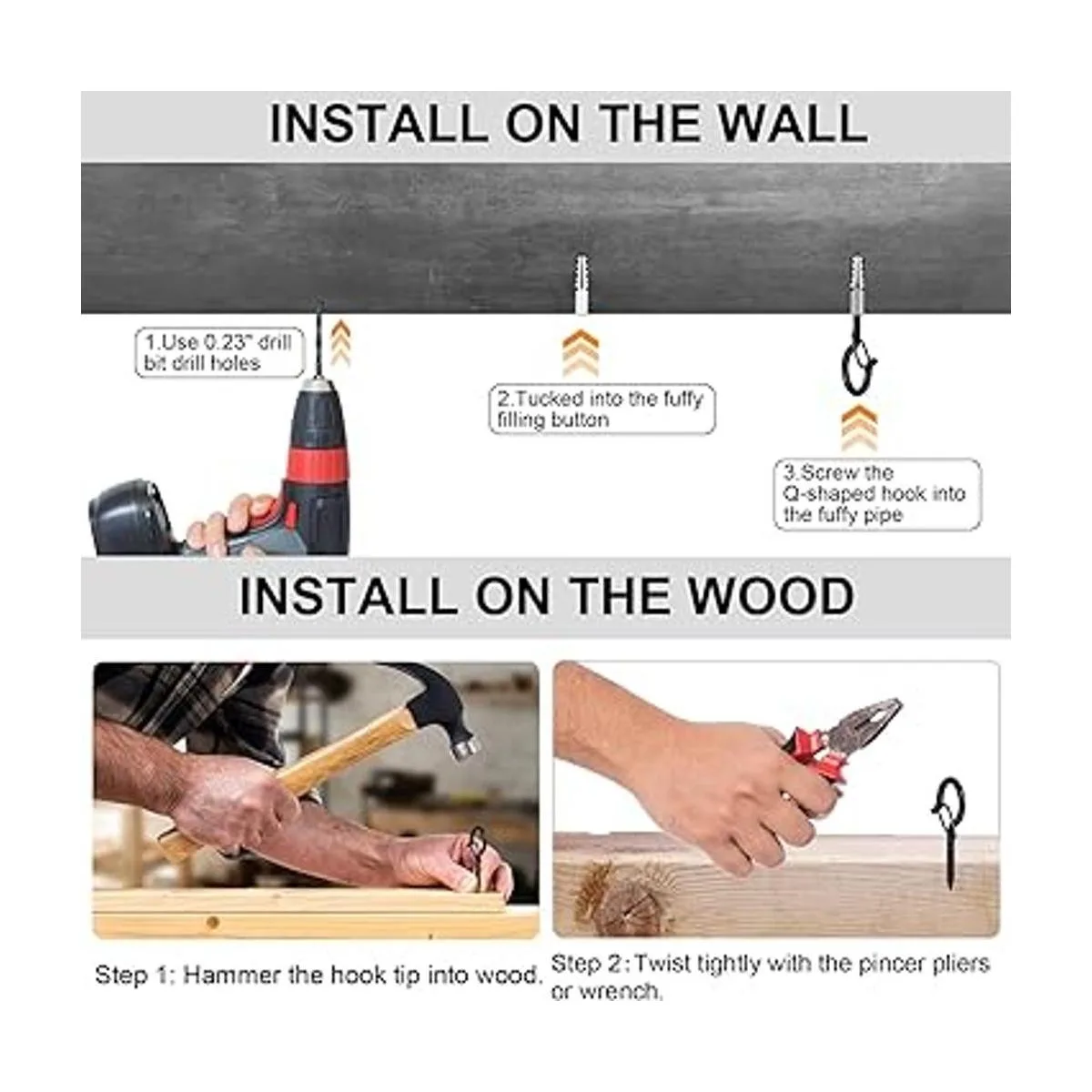 INSTALL ON THE WALL

1.Use 0.23" drill bit drill holes

2.Tucked into the fuffy filling button

3.Screw the Q-shaped hook into the fuffy pipe

INSTALL ON THE WOOD

Step 1: Hammer the hook tip into wood.

Step 2: Twist tightly with the pincer pliers or wrench.