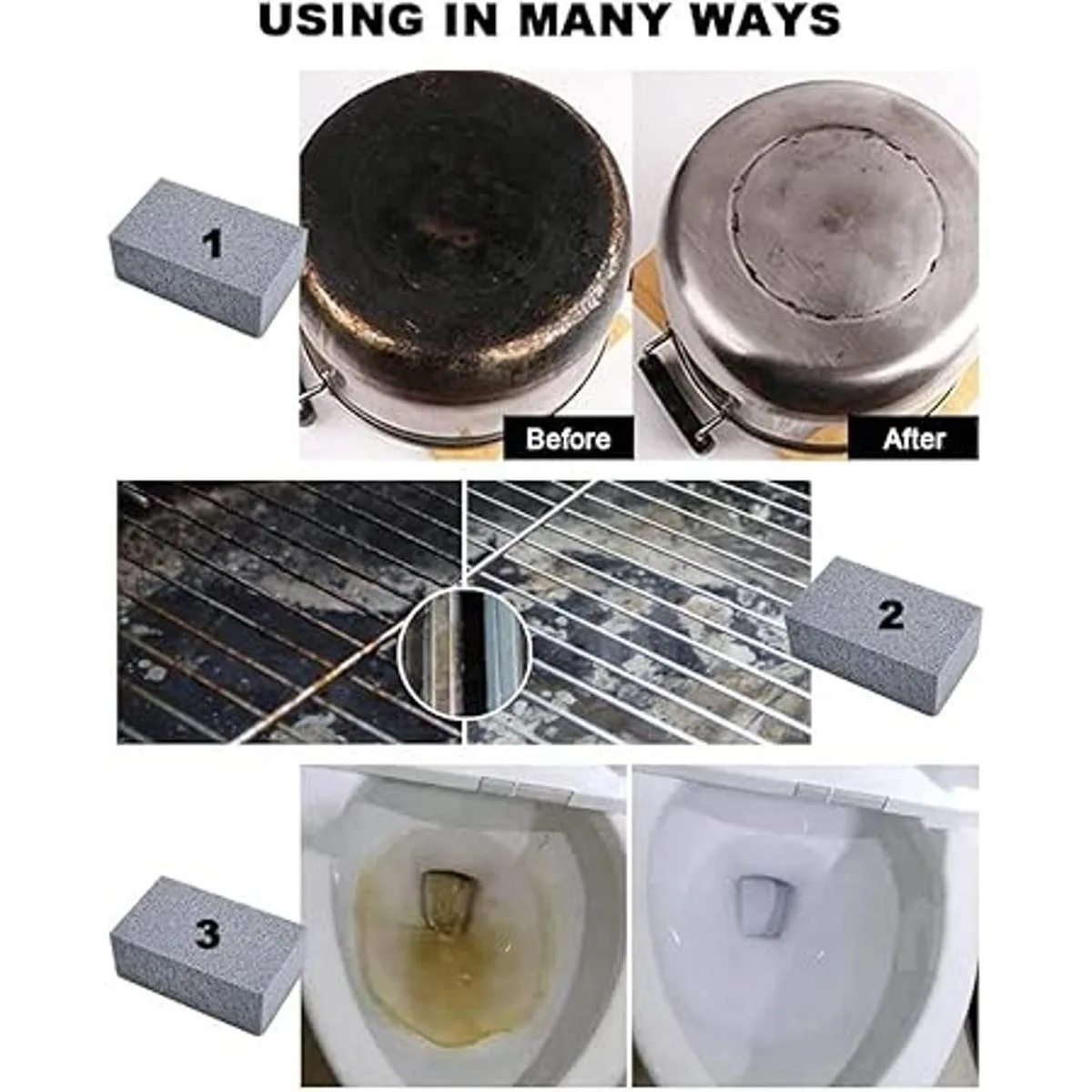 USING IN MANY WAYS

1

Before

After

2

3