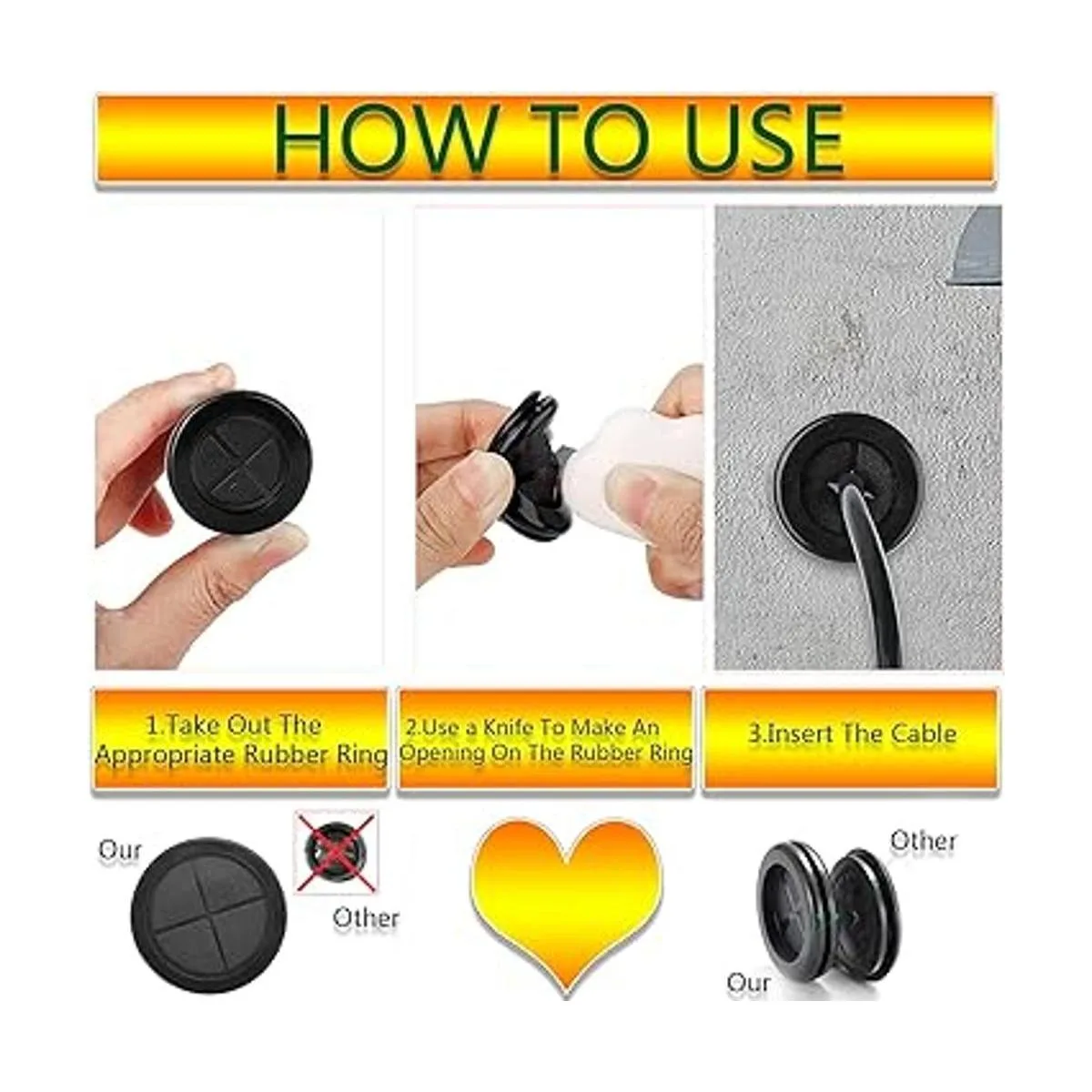 HOW TO USE

1.Take Out The Appropriate Rubber Ring

2.Use a Knife To Make An Opening On The Rubber Ring

3.Insert The Cable

Our

Other

Other

Our