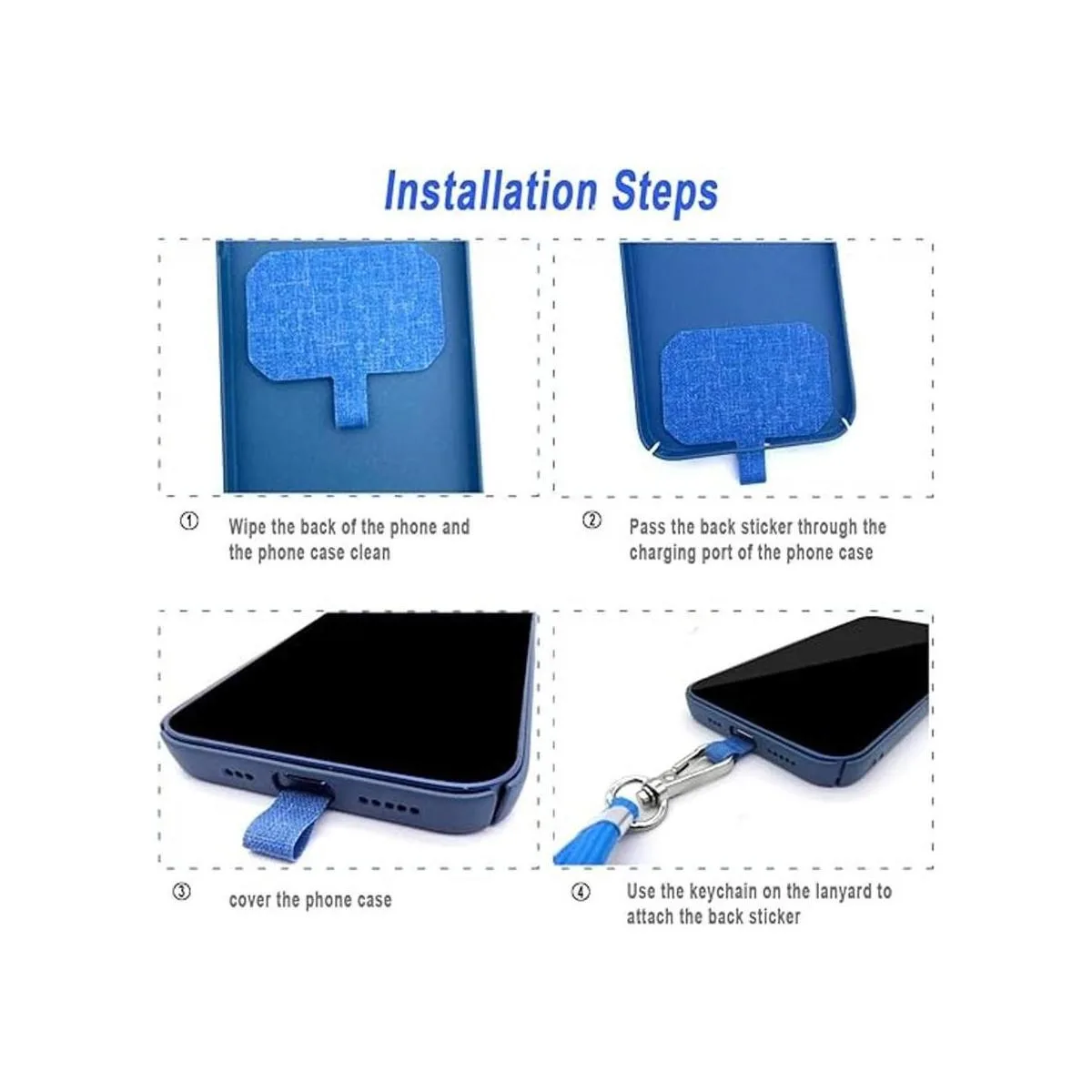 Installation Steps

① Wipe the back of the phone and the phone case clean

② Pass the back sticker through the charging port of the phone case

③ cover the phone case

④ Use the keychain on the lanyard to attach the back sticker