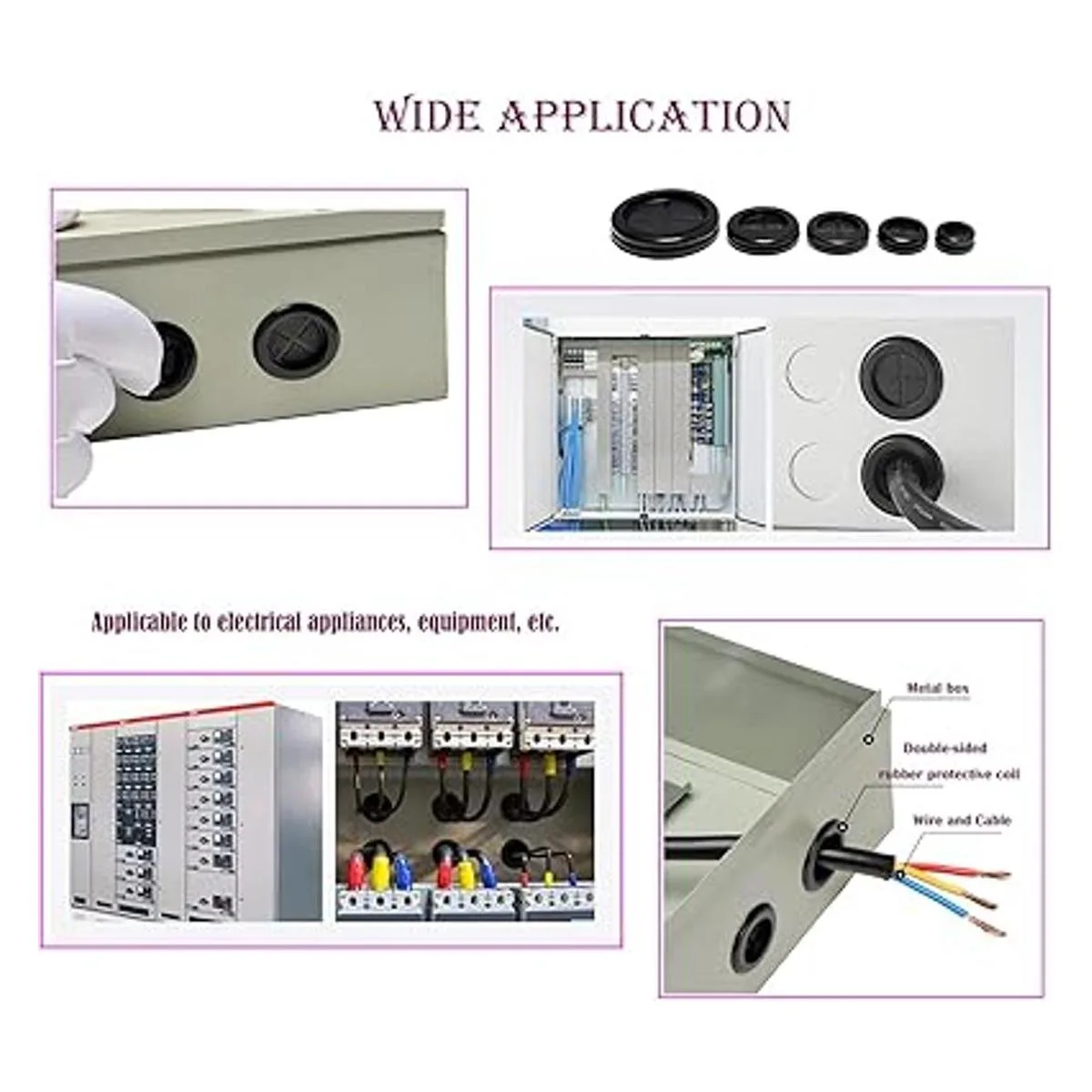 WIDE APPLICATION

Applicable to electrical appliances, equipment, etc.

Metal box

Double-sided rubber protective coil

Wire and Cable