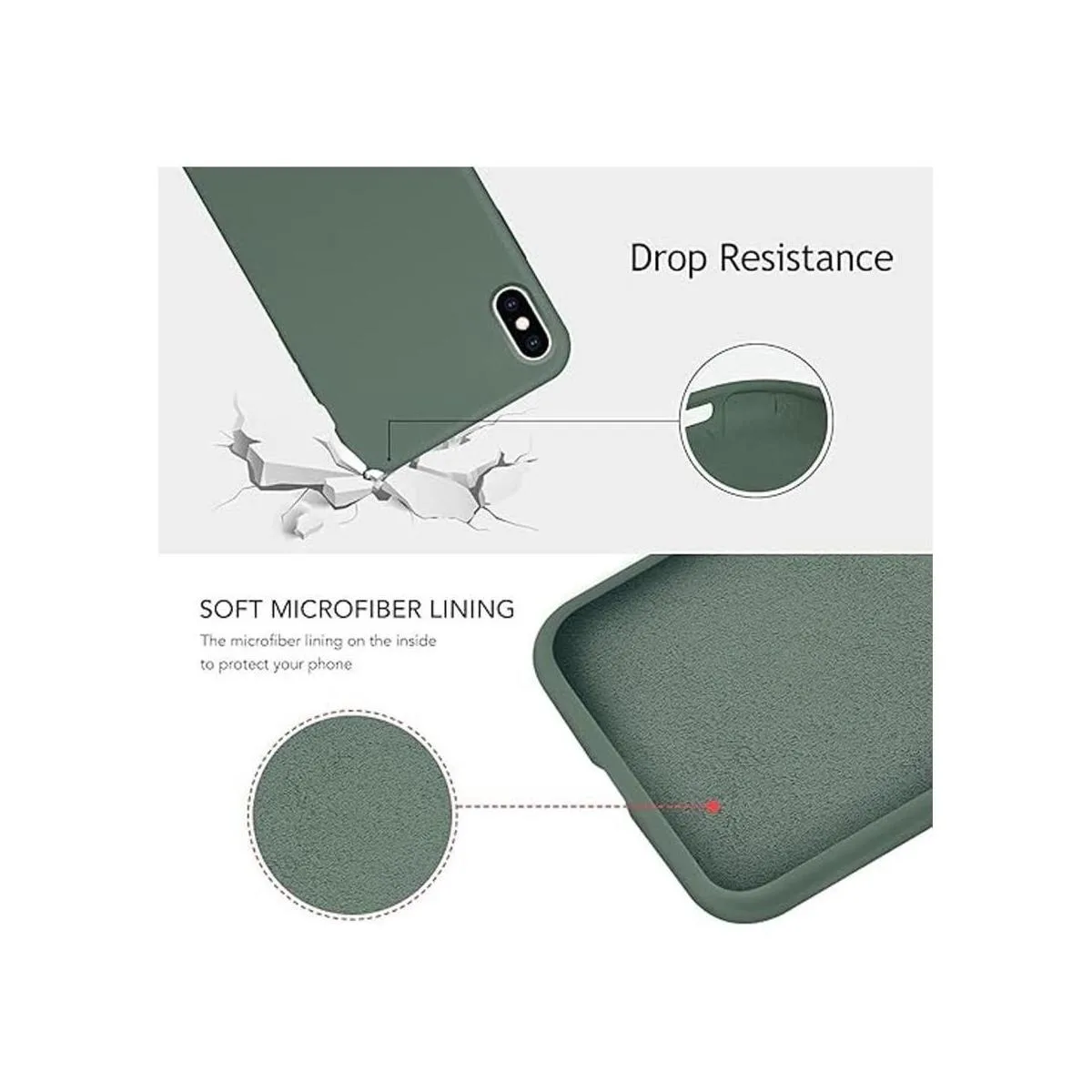 Drop Resistance

SOFT MICROFIBER LINING

The microfiber lining on the inside to protect your phone