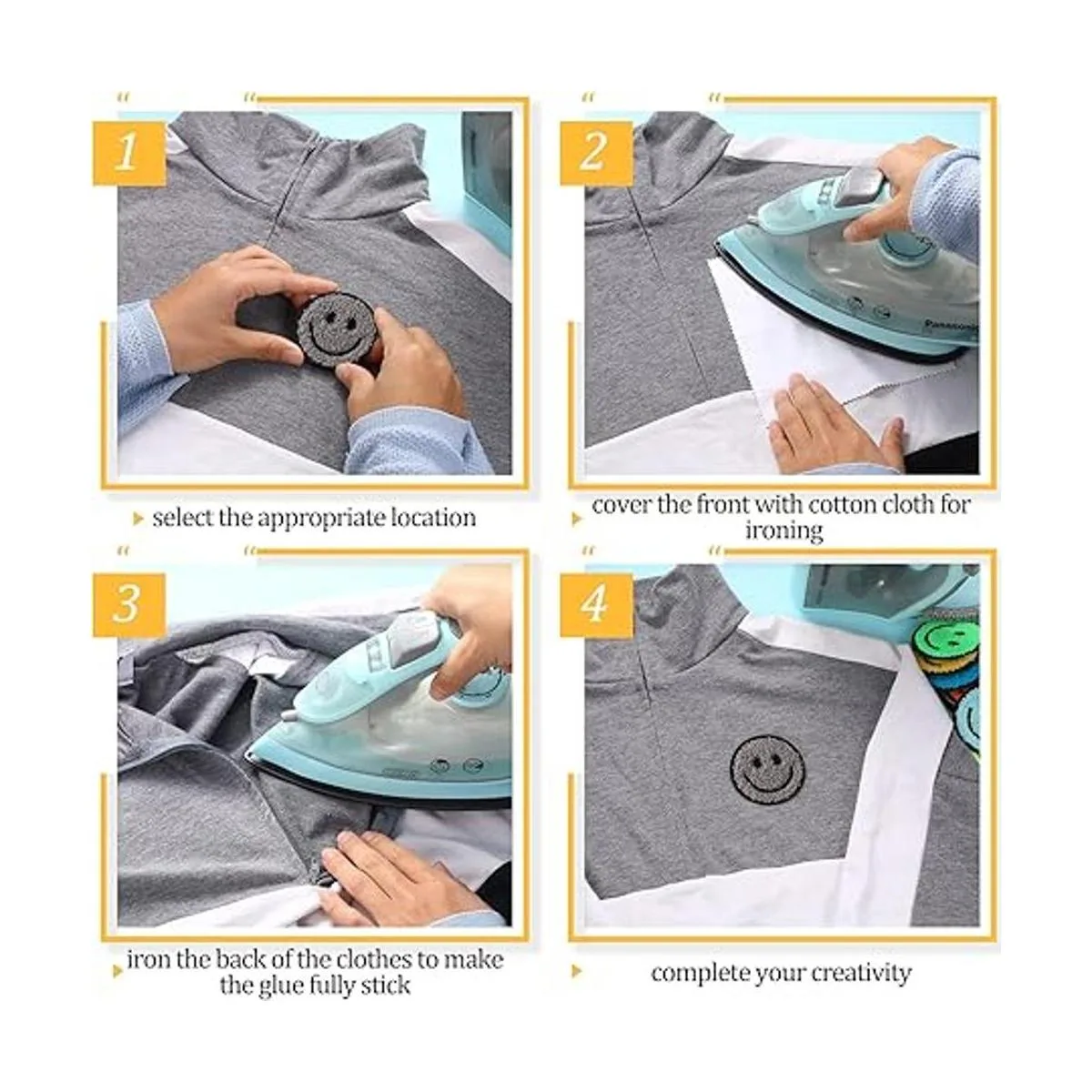 1

select the appropriate location

2

Panasonic

cover the front with cotton cloth for ironing

3

iron the back of the clothes to make the glue fully stick

4

complete your creativity