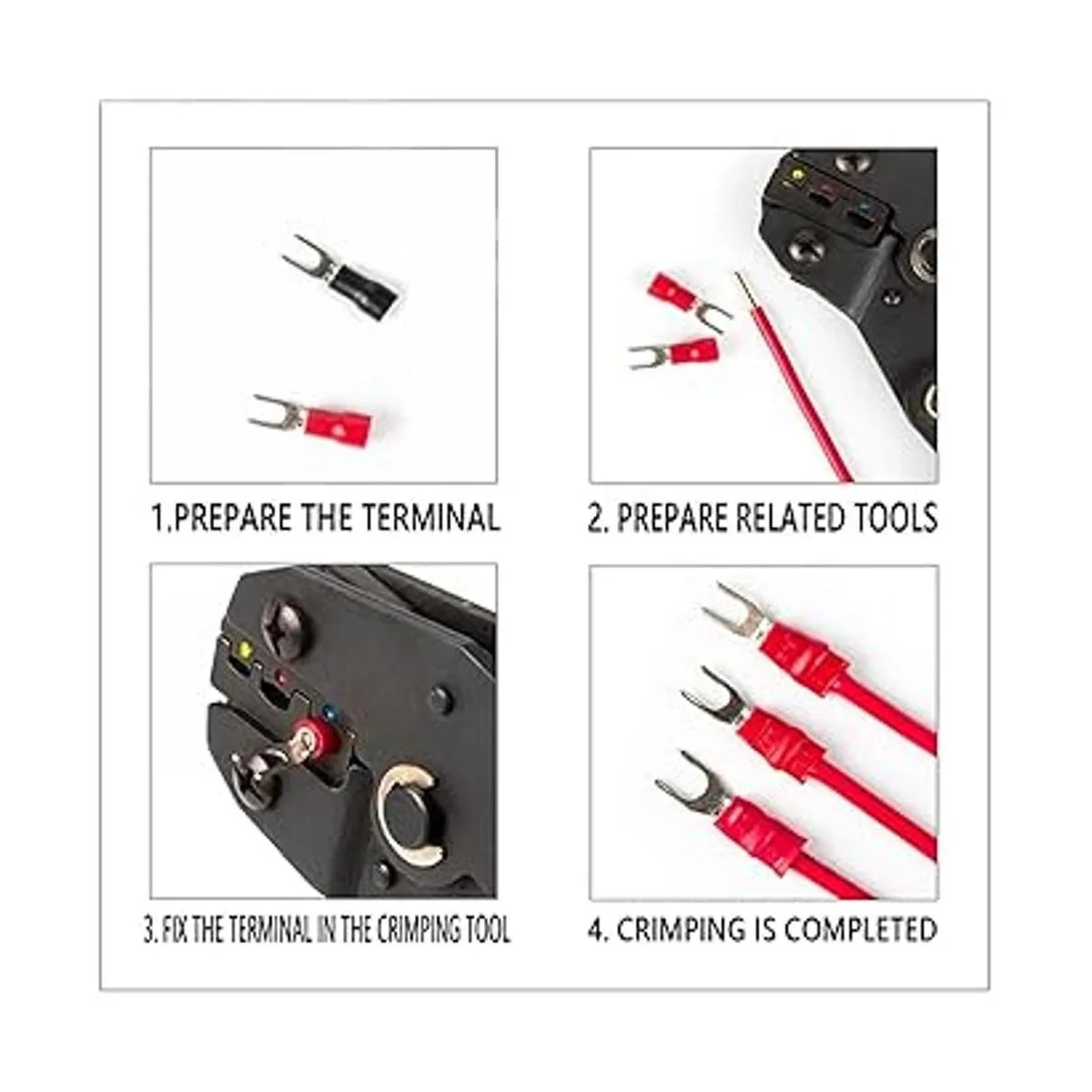 1.PREPARE THE TERMINAL

2. PREPARE RELATED TOOLS

3. FIX THE TERMINAL IN THE CRIMPING TOOL

4. CRIMPING IS COMPLETED