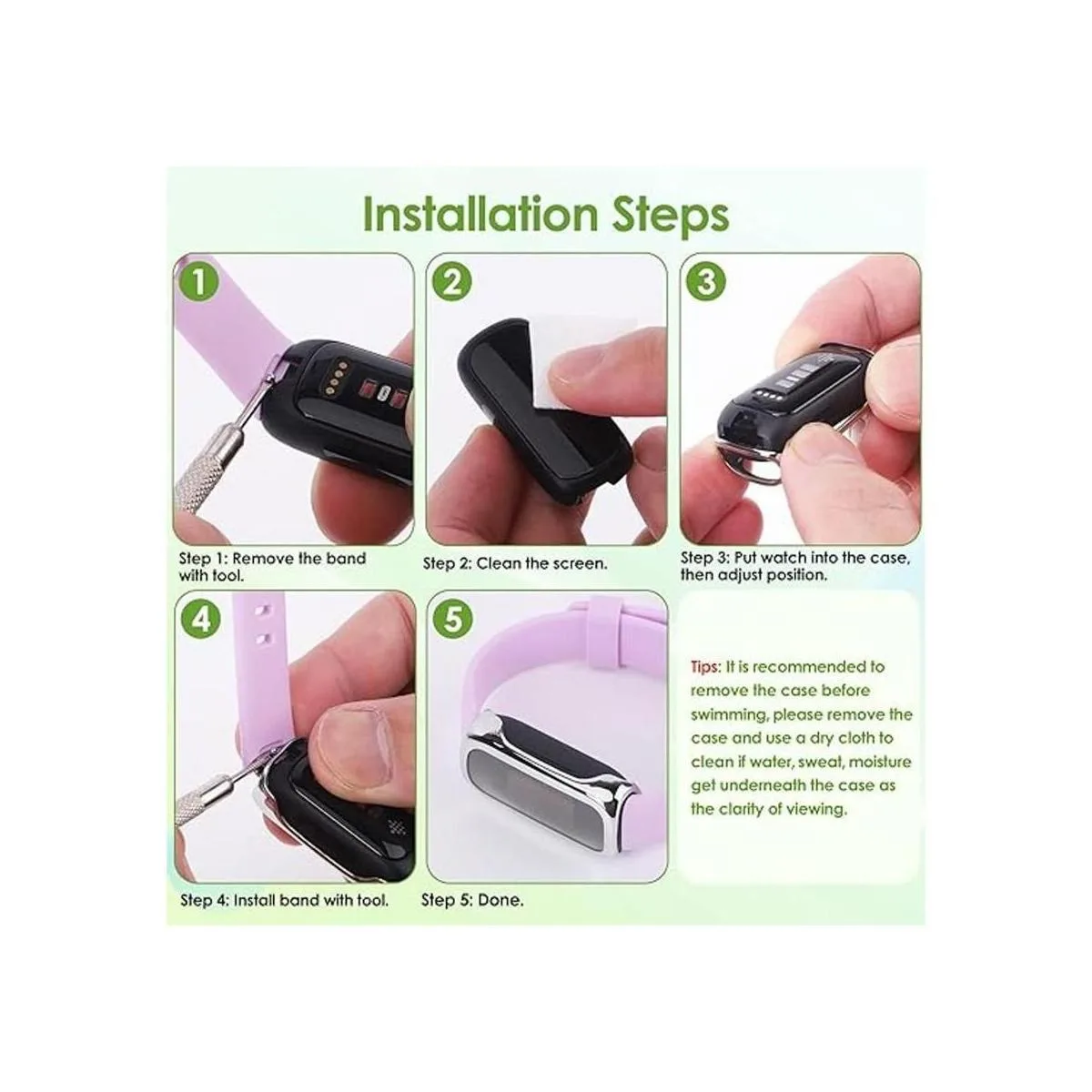 Installation Steps

1

Step 1: Remove the band with tool.

2

Step 2: Clean the screen.

3

Step 3: Put watch into the case, then adjust position.

4

Step 4: Install band with tool.

5

Step 5: Done.

Tips: It is recommended to remove the case before swimming, please remove the case and use a dry cloth to clean if water, sweat, moisture get underneath the case as the clarity of viewing.