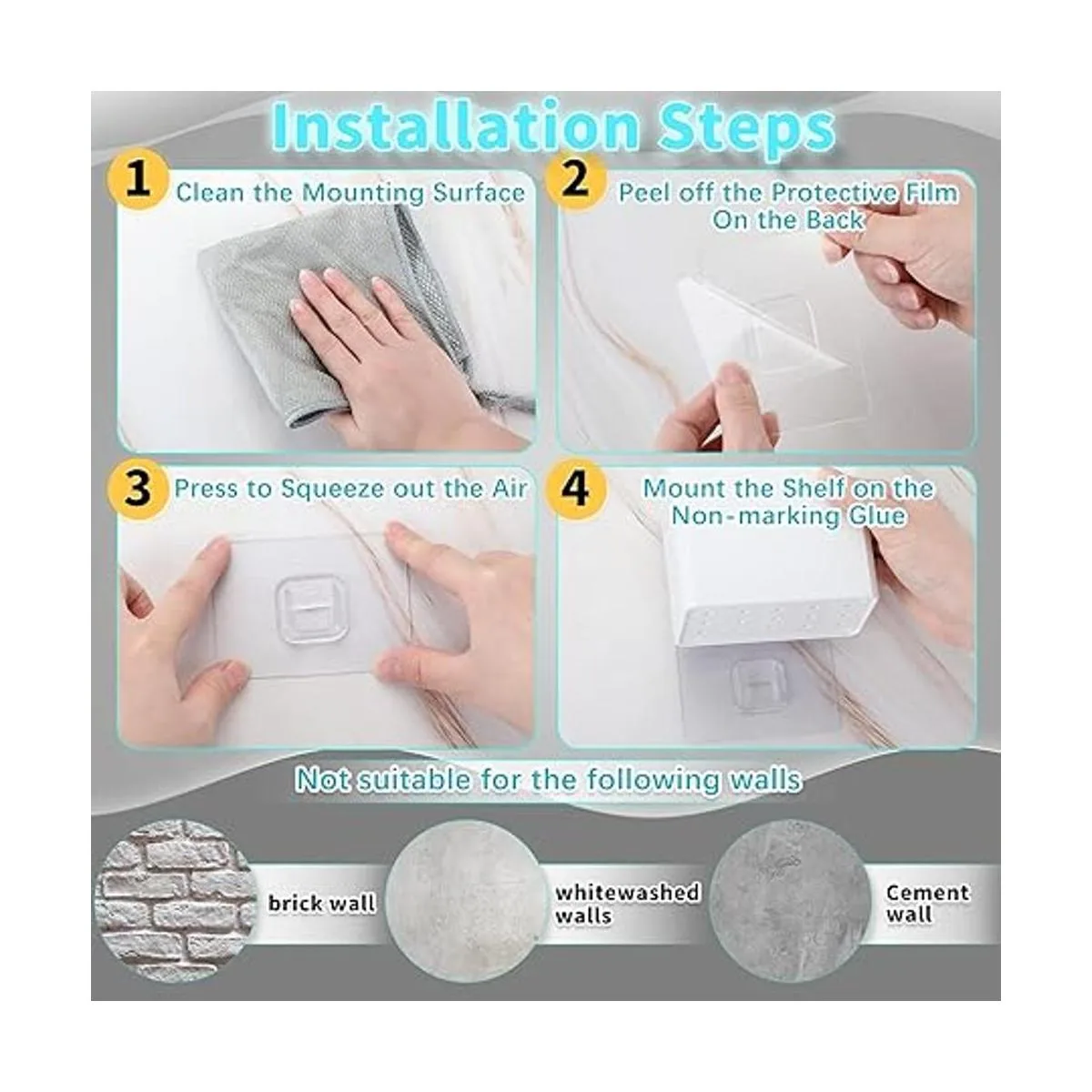 Installation Steps

1 Clean the Mounting Surface

2 Peel off the Protective Film On the Back

3 Press to Squeeze out the Air

4 Mount the Shelf on the Non-marking Glue

Not suitable for the following walls

brick wall

whitewashed walls

Cement wall