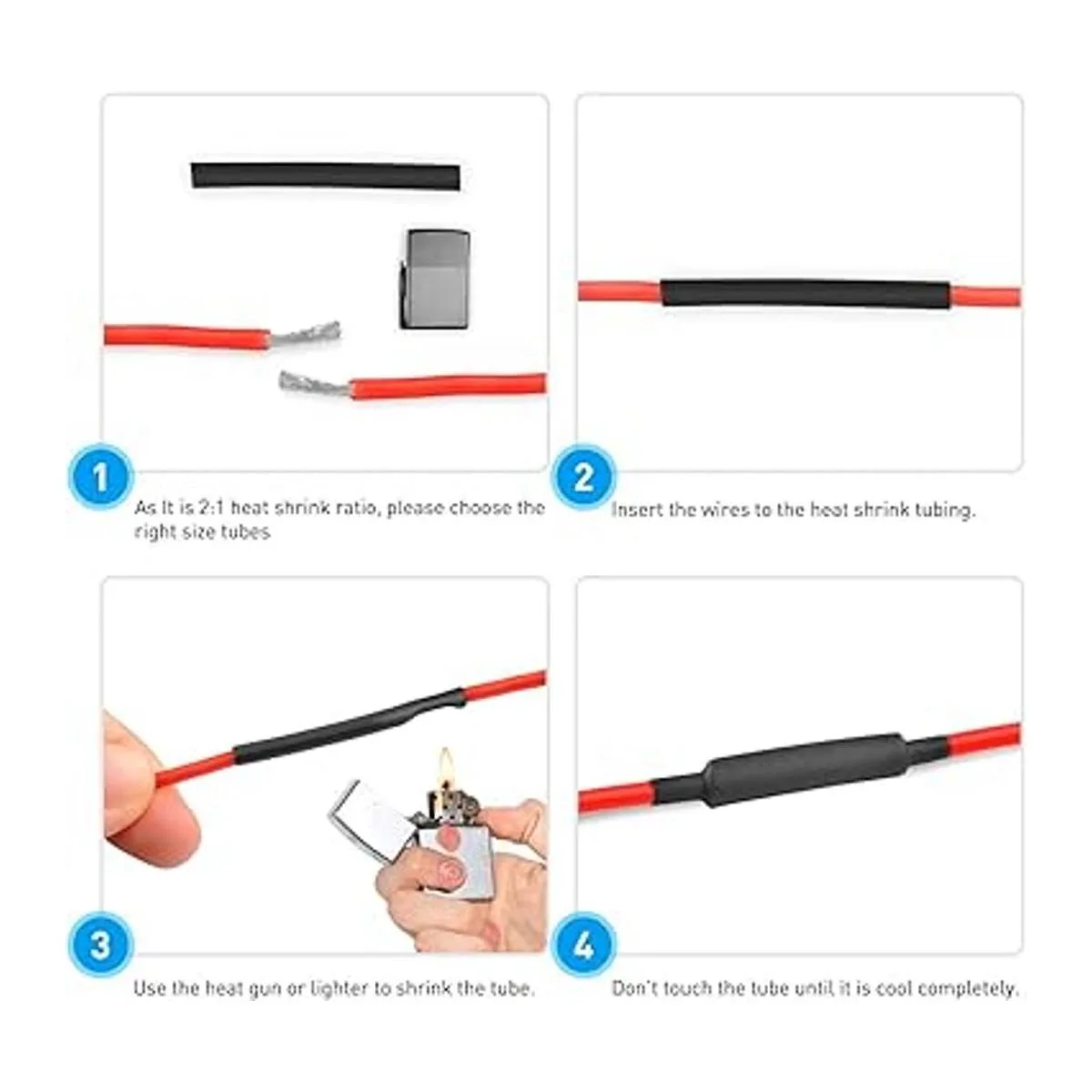 1

As It is 2:1 heat shrink ratio, please choose the right size tubes

2

Insert the wires to the heat shrink tubing.

3

Use the heat gun or lighter to shrink the tube.

4

Don't touch the tube until it is cool completely.