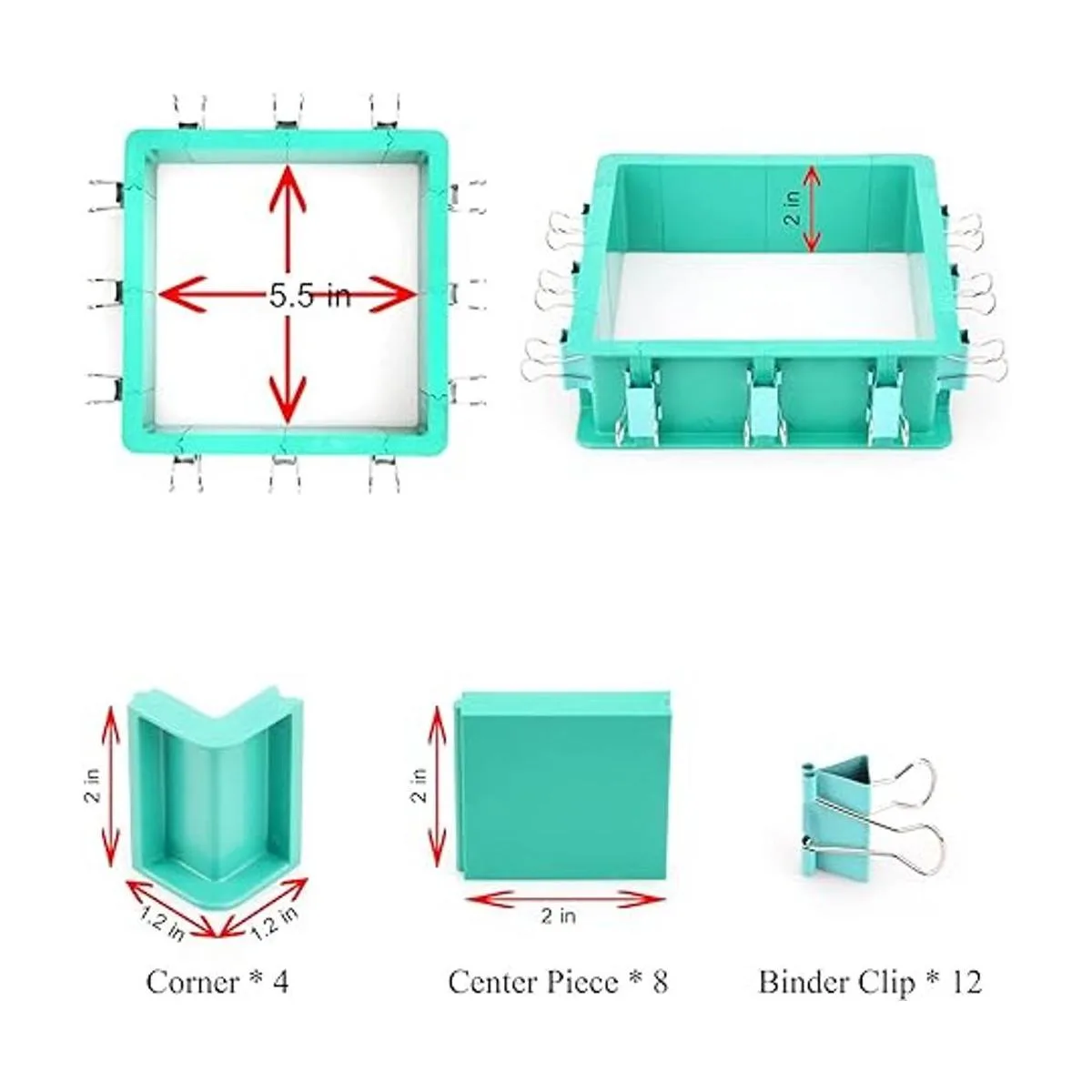 5.5 in

2 in

2 in

1.2 in

1.2 in

Corner * 4

2 in

2 in

Center Piece * 8

Binder Clip * 12