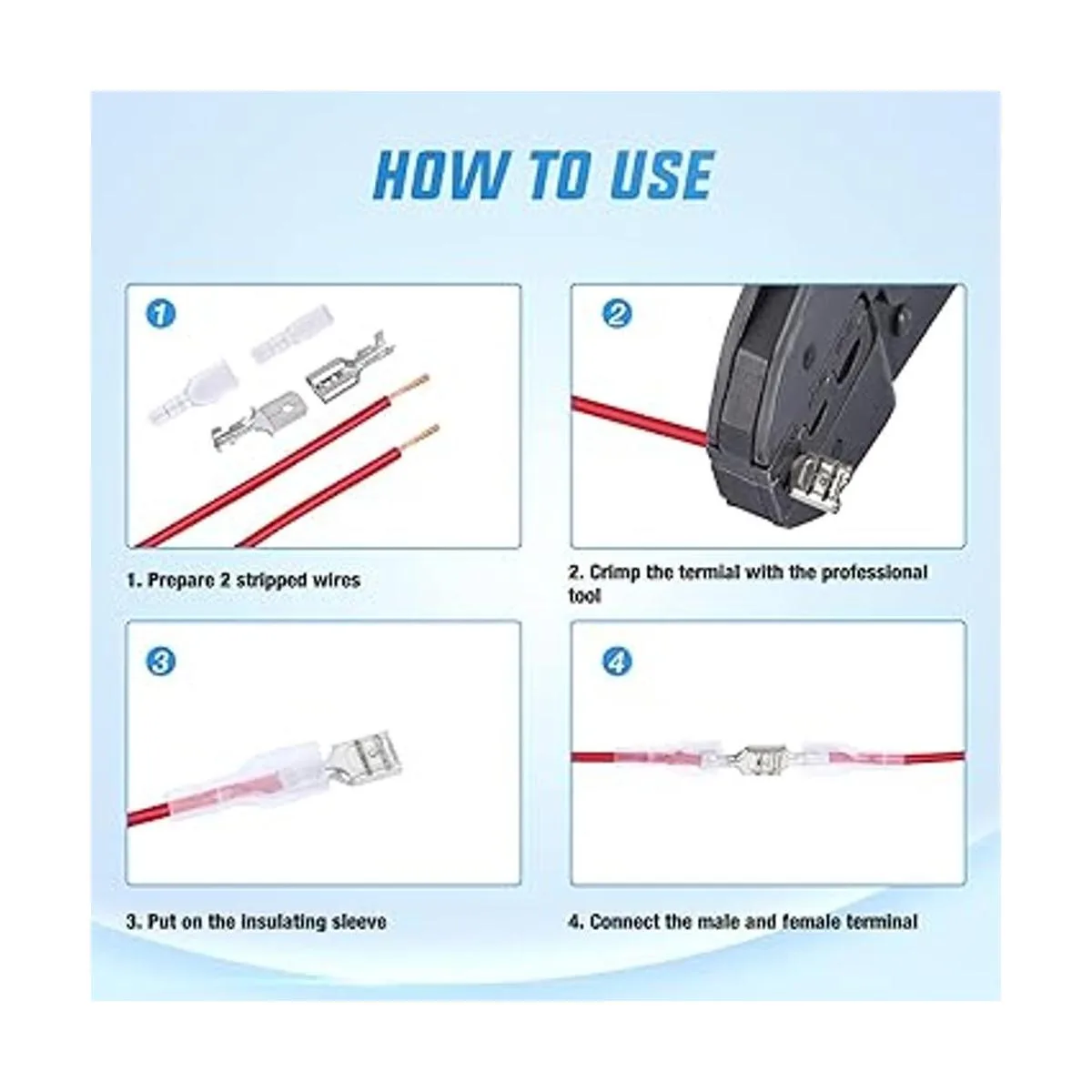 HOW TO USE

1

1. Prepare 2 stripped wires

2

2. Crimp the termial with the professional tool

3

3. Put on the insulating sleeve

4

4. Connect the male and female terminal