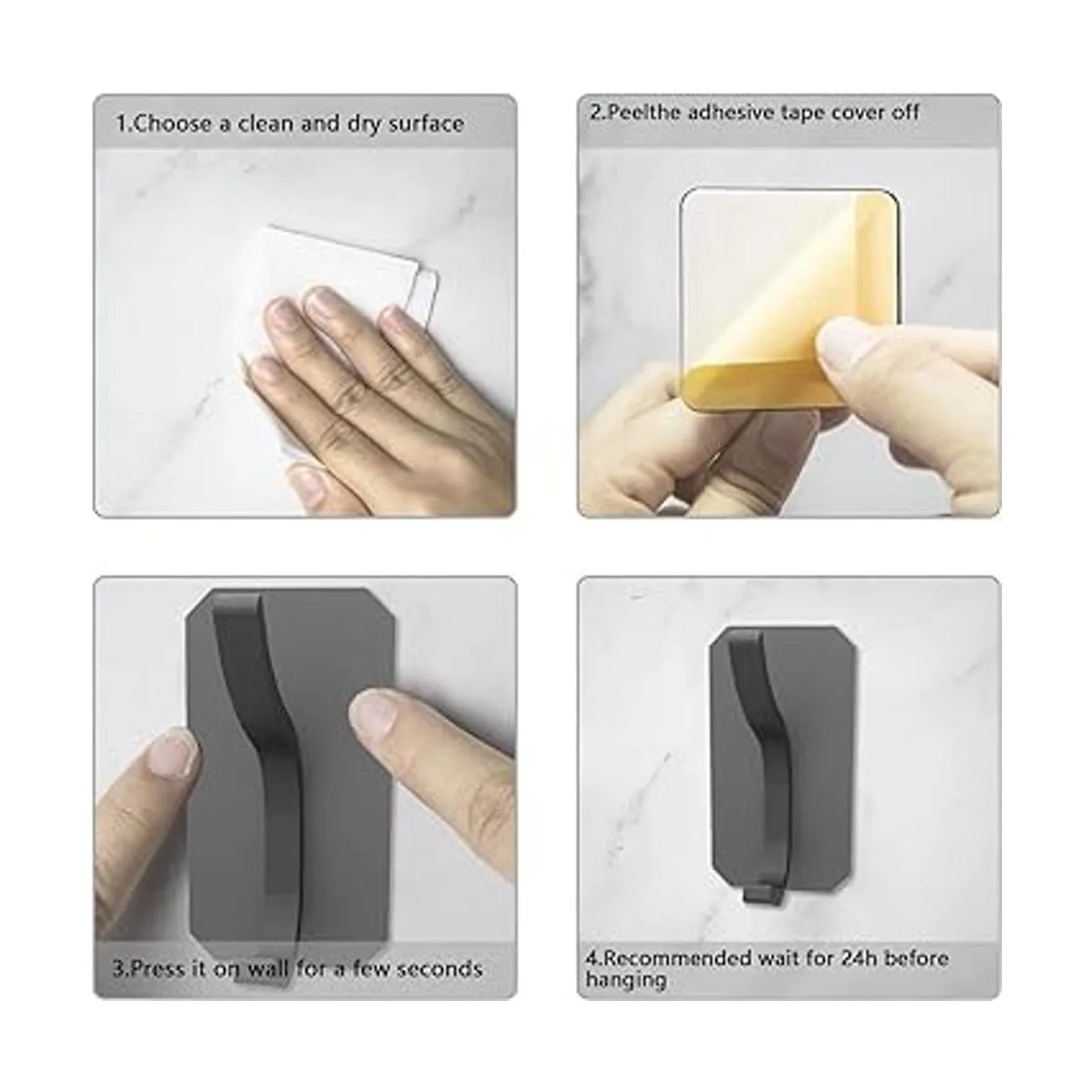 1.Choose a clean and dry surface

2.Peelthe adhesive tape cover off

3.Press it on wall for a few seconds

4.Recommended wait for 24h before hanging