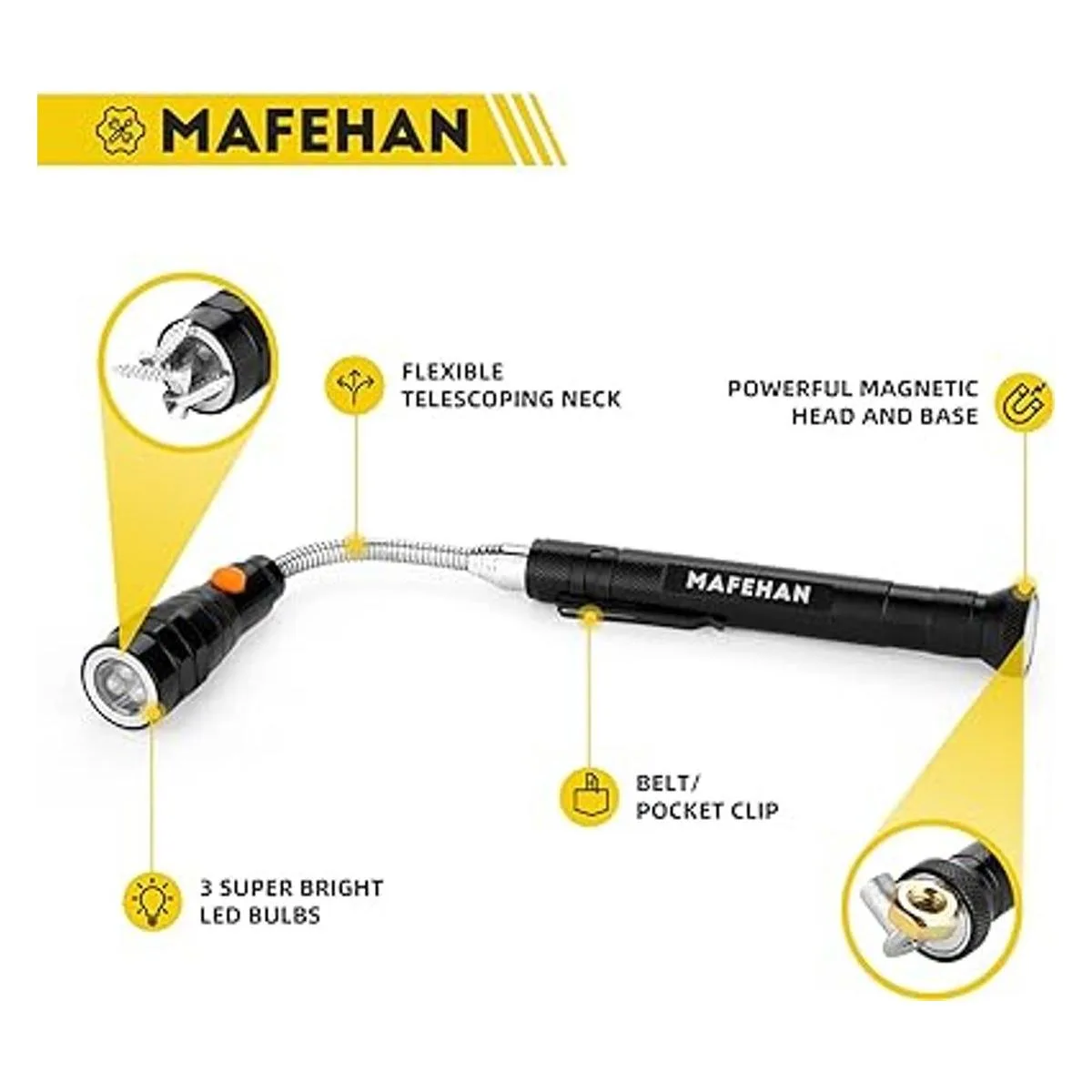 MAFEHAN

FLEXIBLE TELESCOPING NECK

POWERFUL MAGNETIC HEAD AND BASE

MAFEHAN

BELT/ POCKET CLIP

3 SUPER BRIGHT LED BULBS