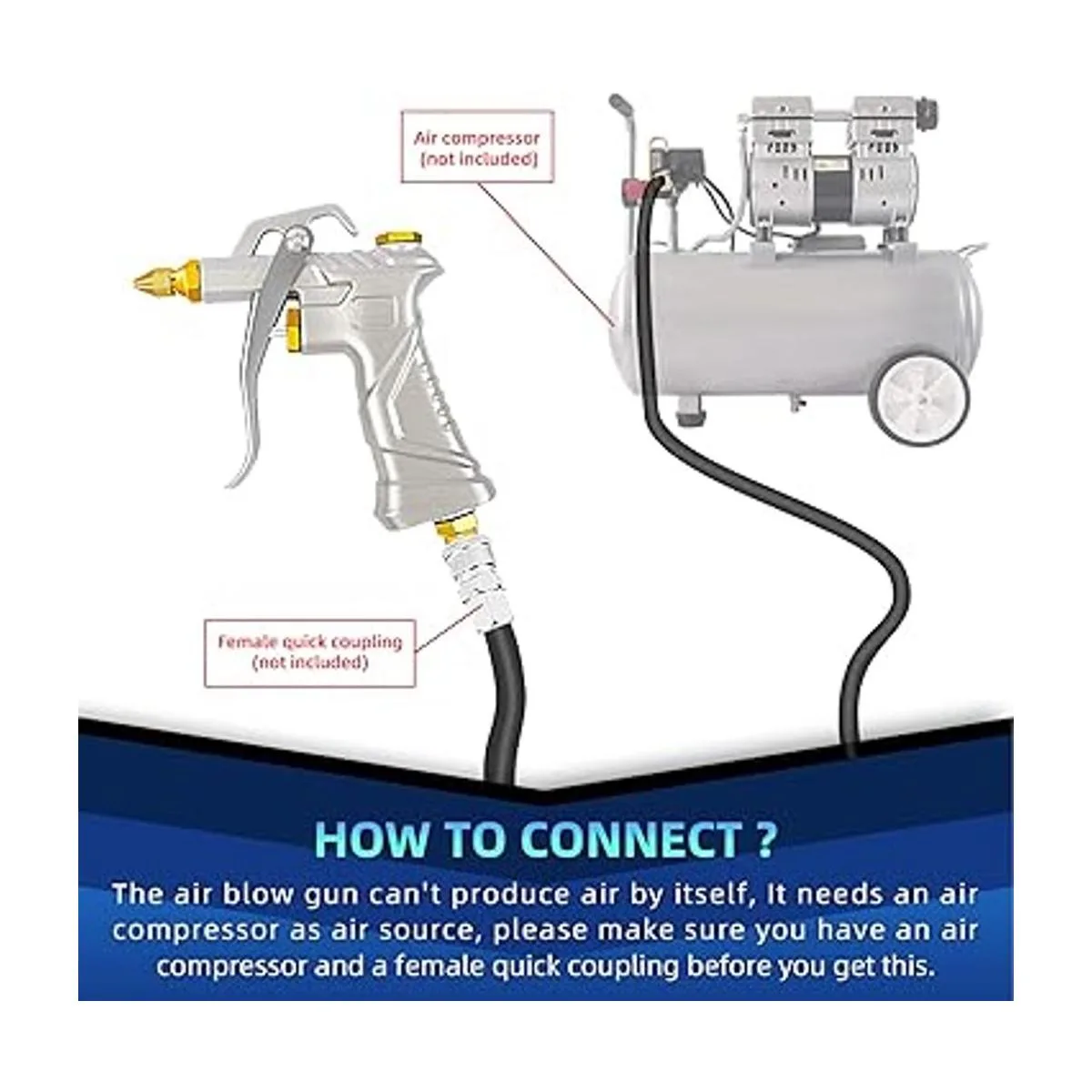 Air compressor
(not included)

Female quick coupling
(not included)

HOW TO CONNECT ?

The air blow gun can't produce air by itself, It needs an air compressor as air source, please make sure you have an air compressor and a female quick coupling before you get this.