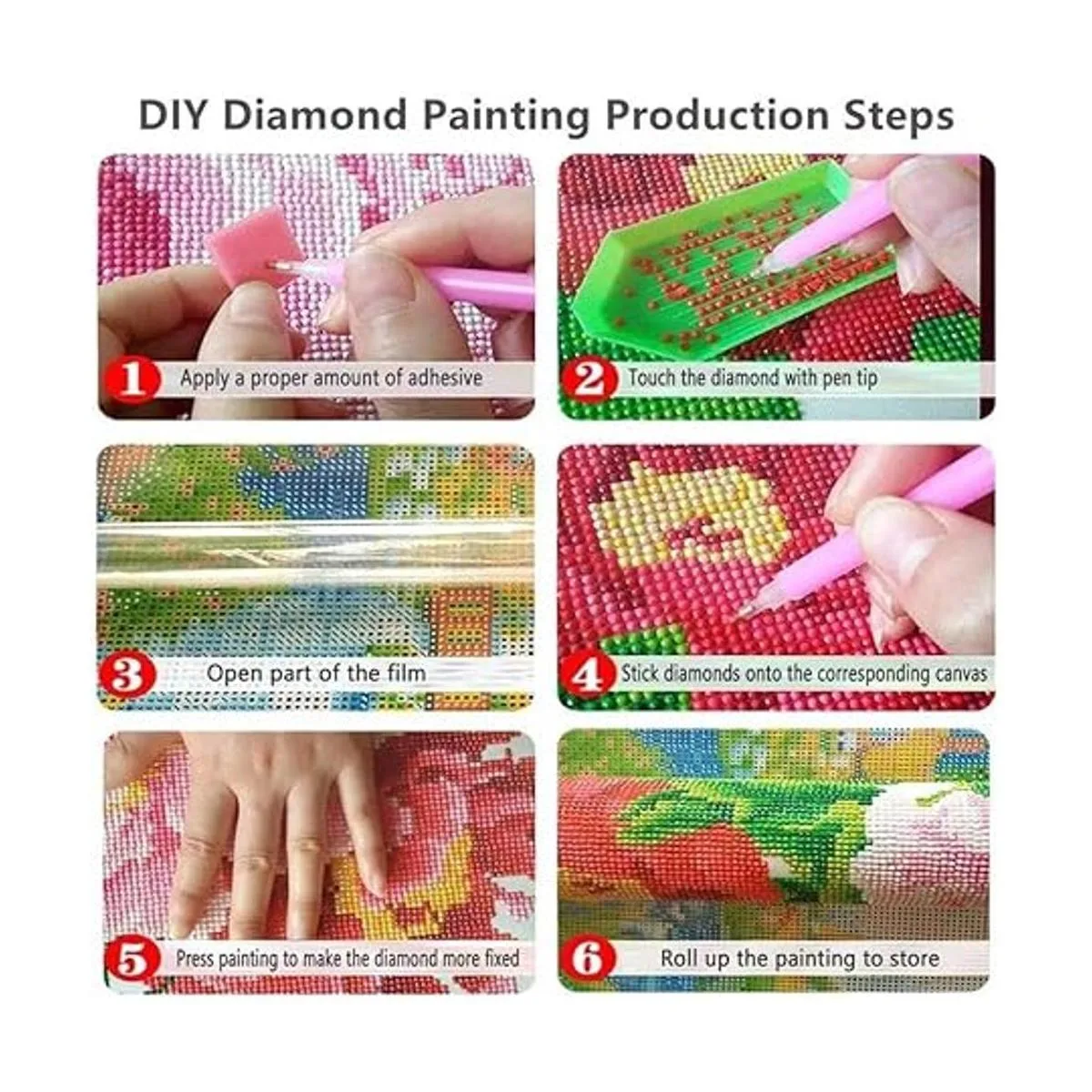 DIY Diamond Painting Production Steps

1 Apply a proper amount of adhesive

2 Touch the diamond with pen tip

3 Open part of the film

4 Stick diamonds onto the corresponding canvas

5 Press painting to make the diamond more fixed

6 Roll up the painting to store