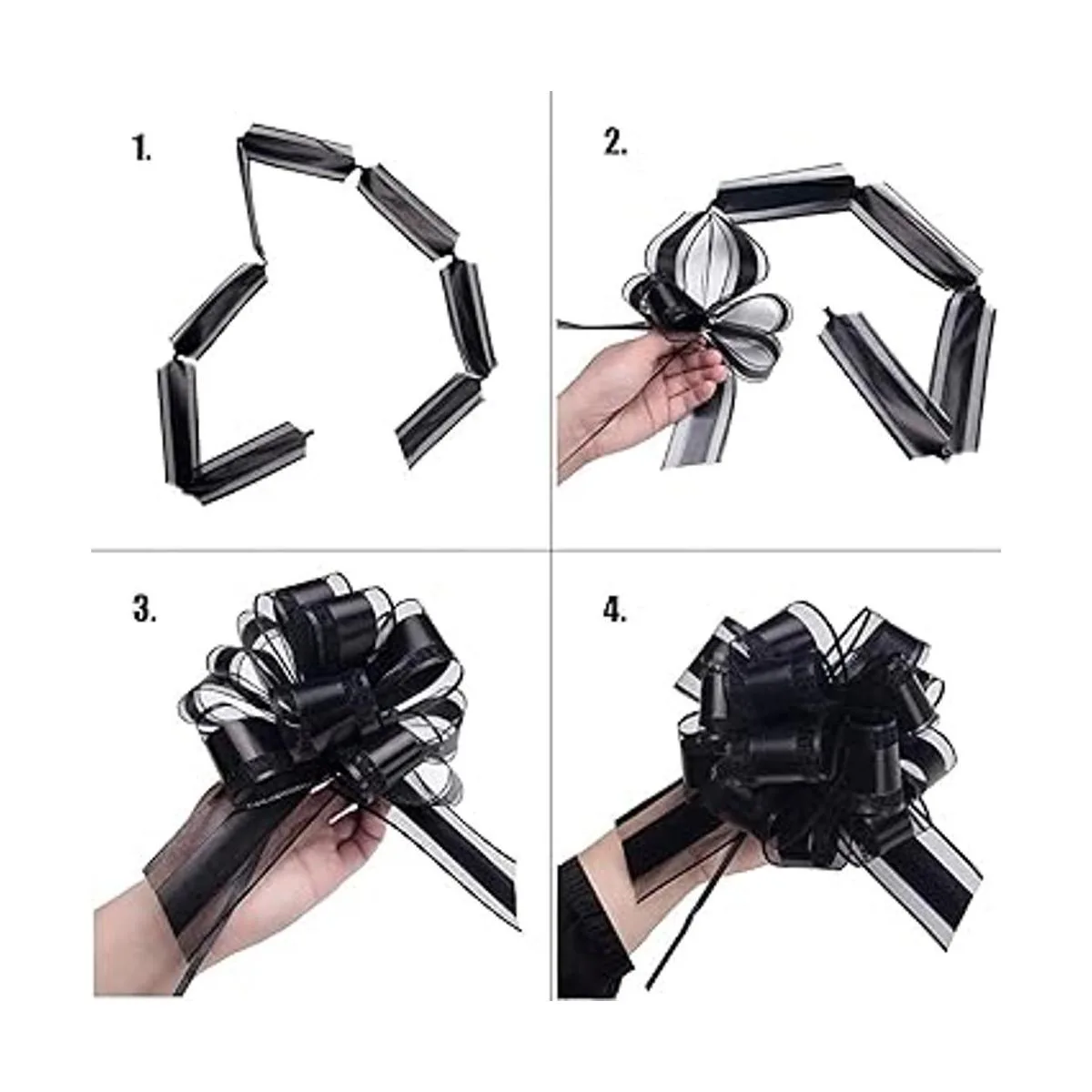 1.

2.

3.

4.