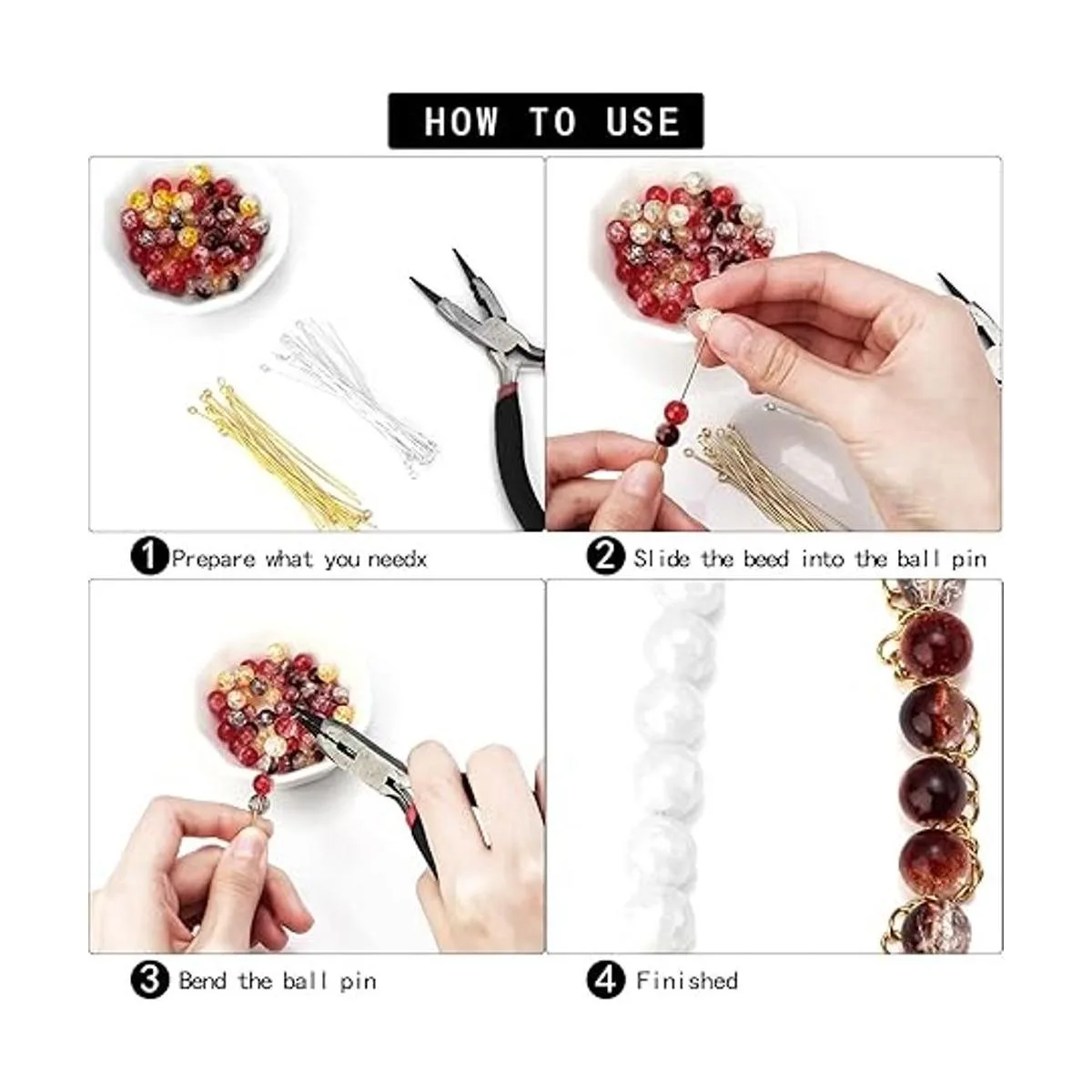 HOW TO USE

1 Prepare what you needx

2 Slide the beed into the ball pin

3 Bend the ball pin

4 Finished