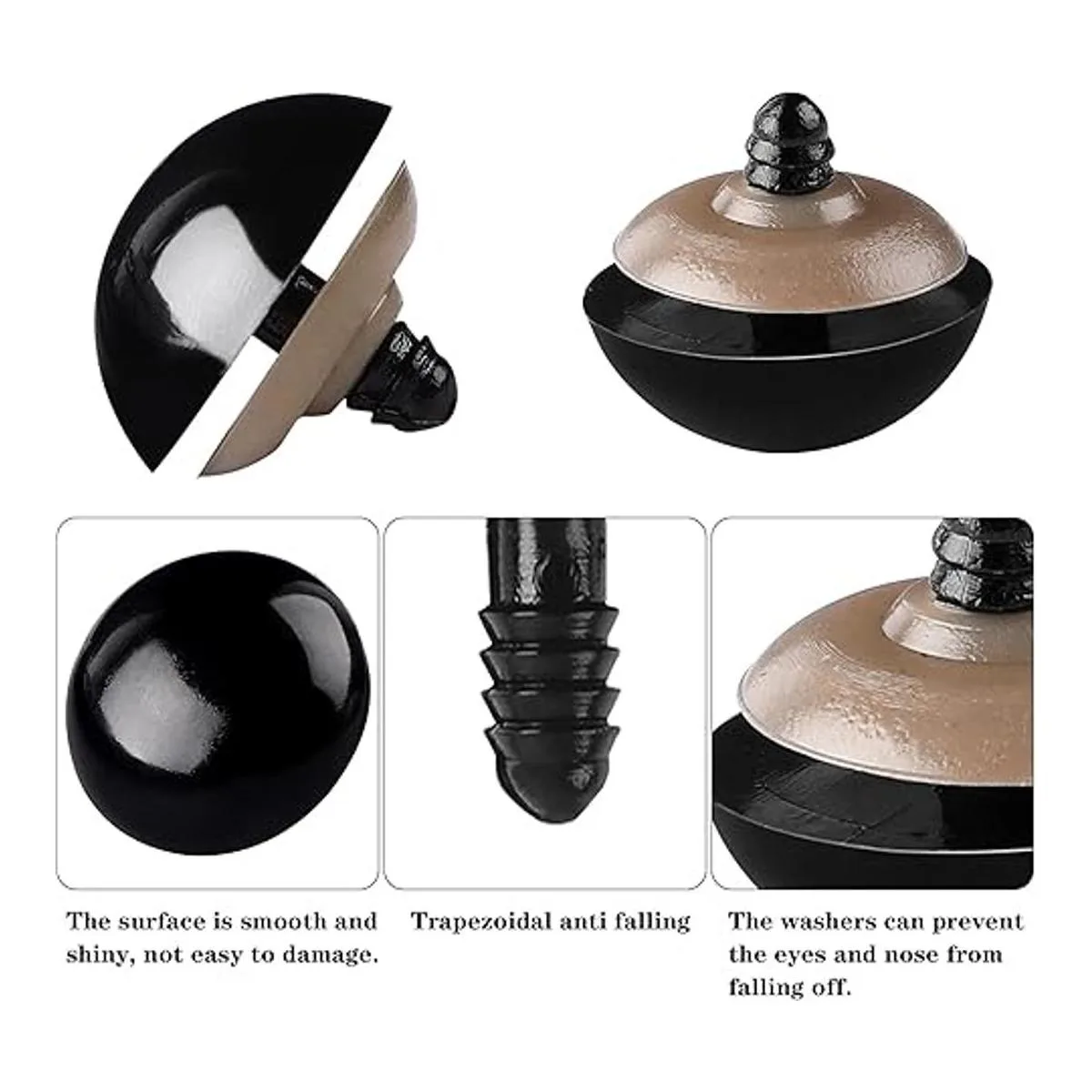 The surface is smooth and shiny, not easy to damage.

Trapezoidal anti falling

The washers can prevent the eyes and nose from falling off.