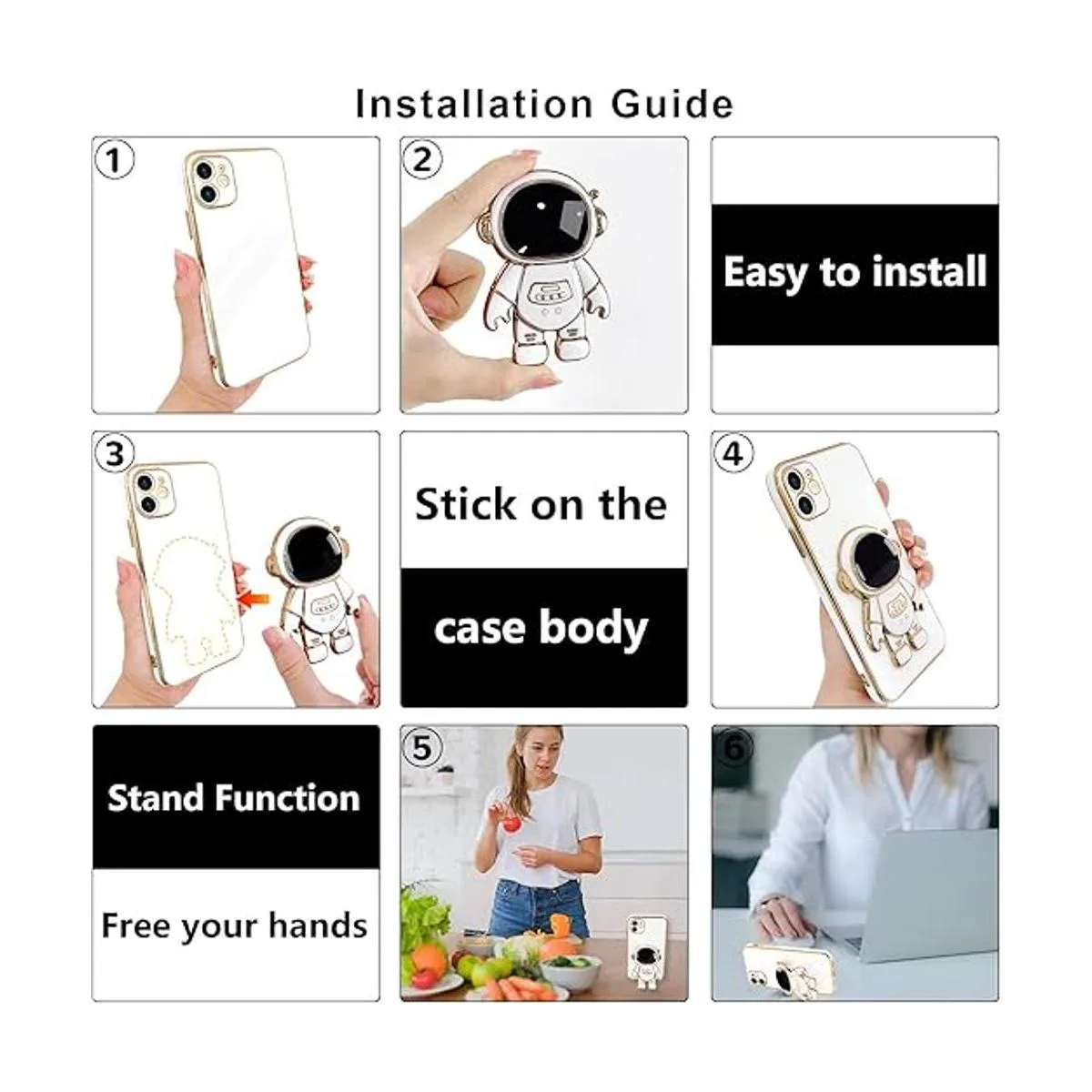 Installation Guide

①

②

Easy to install

③

Stick on the

case body

④

Stand Function

Free your hands

⑤

⑥