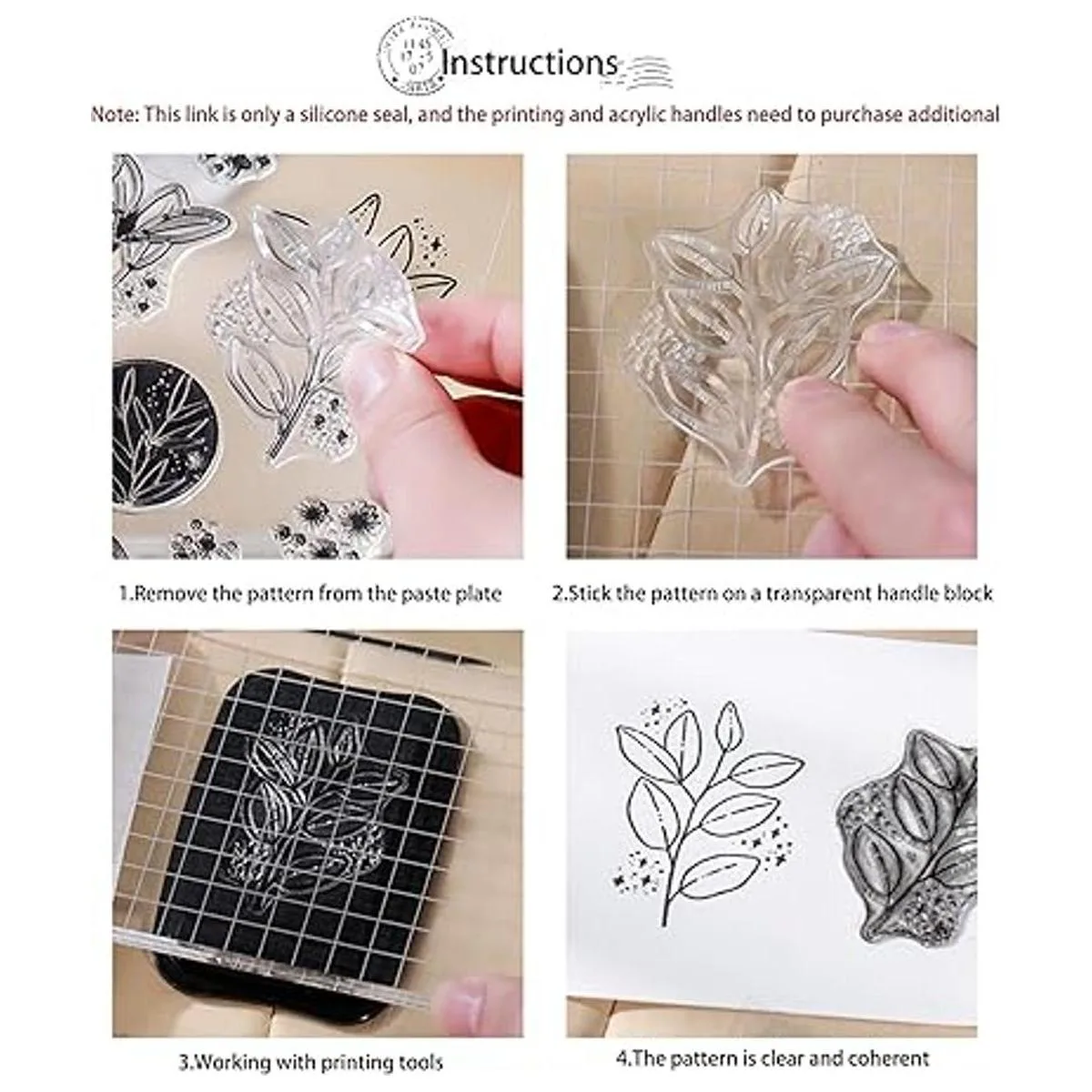 Instructions

Note: This link is only a silicone seal, and the printing and acrylic handles need to purchase additional

1.Remove the pattern from the paste plate

2.Stick the pattern on a transparent handle block

3.Working with printing tools

4.The pattern is clear and coherent